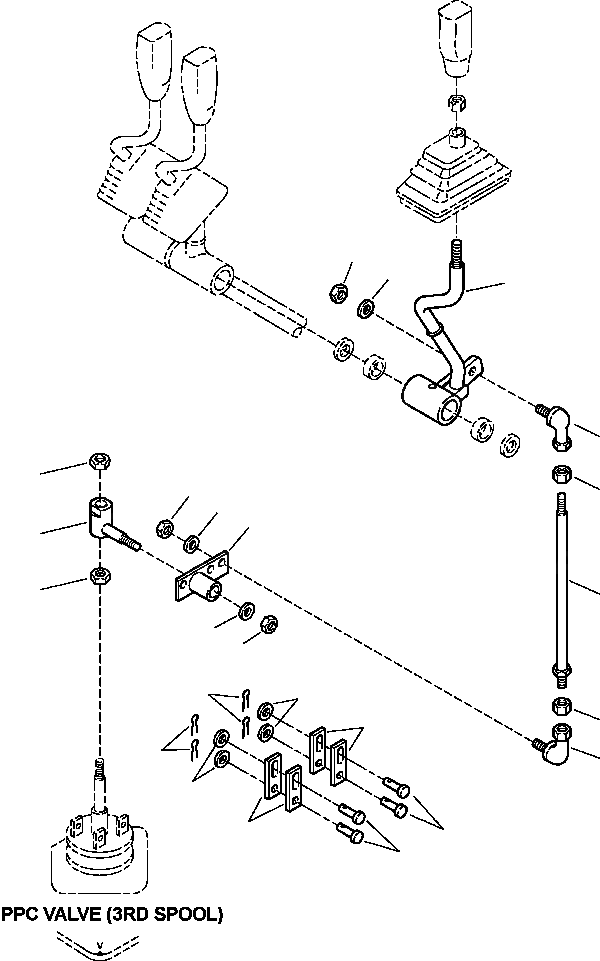 PPC VALVE (3RD SPOOL)