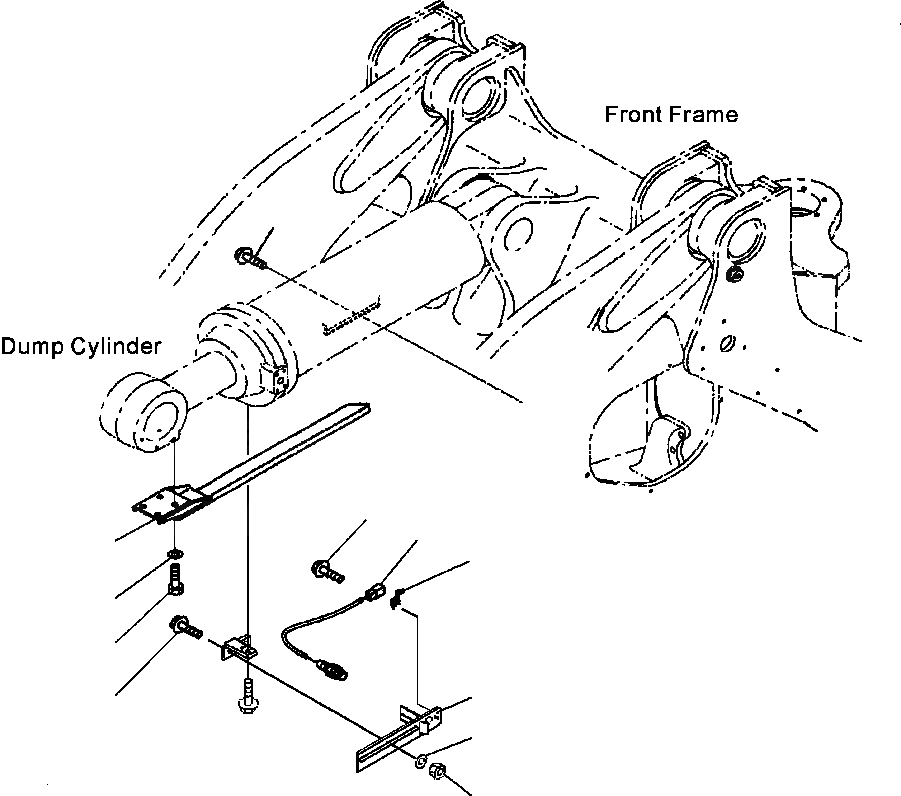 Front Frame

Dump Cylinder