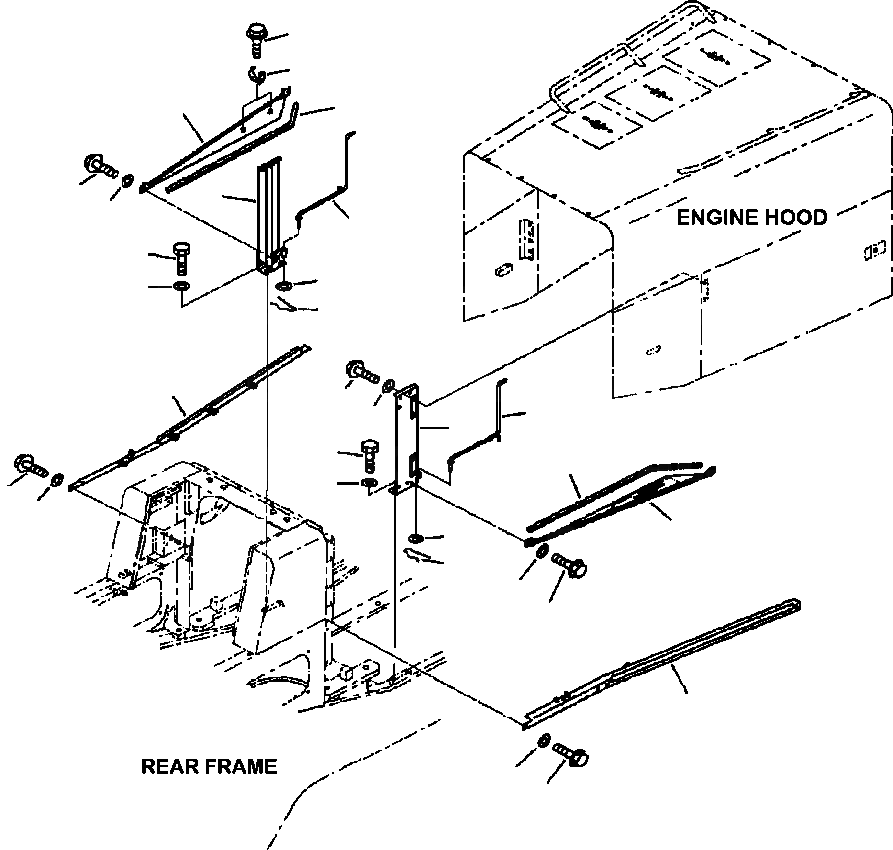 ENGINE HOOD

REAR FRAME