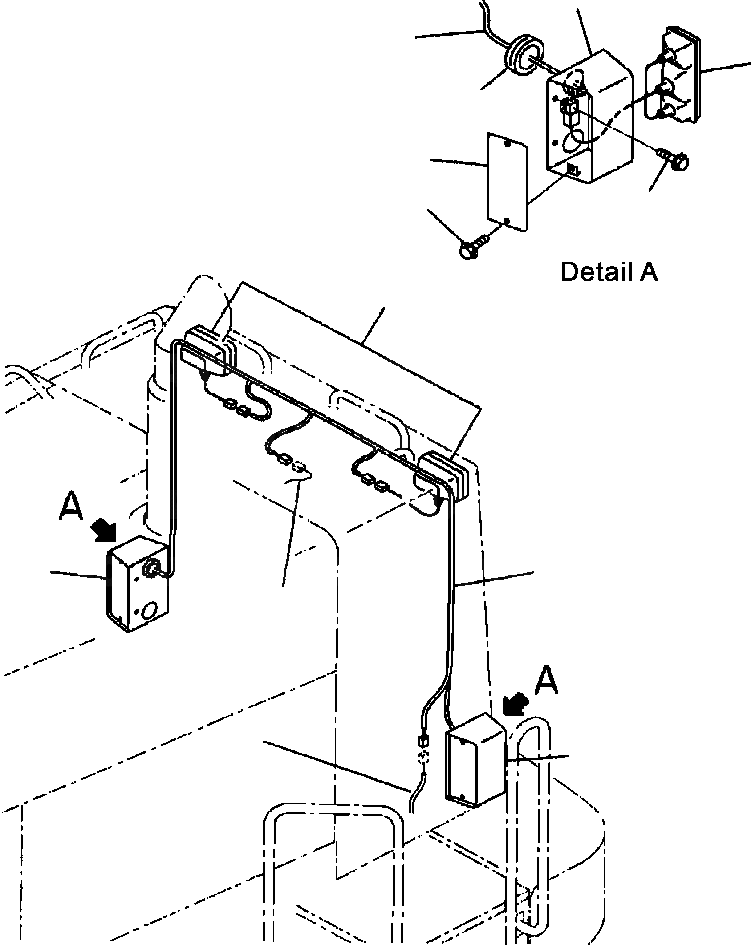 Detail A

A

A