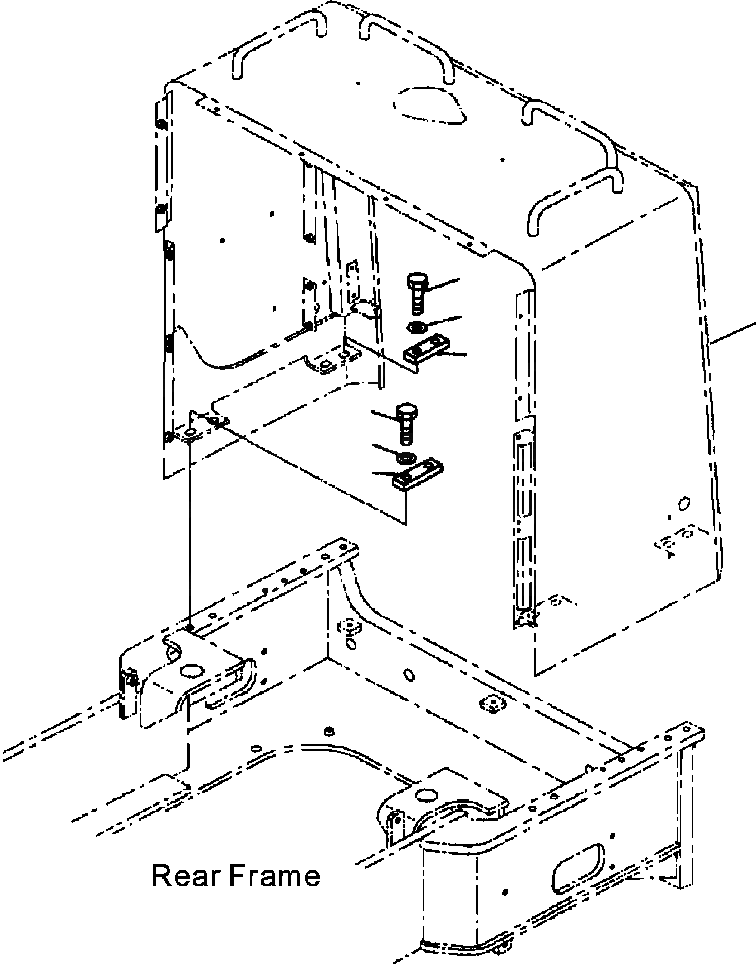 Rear Frame