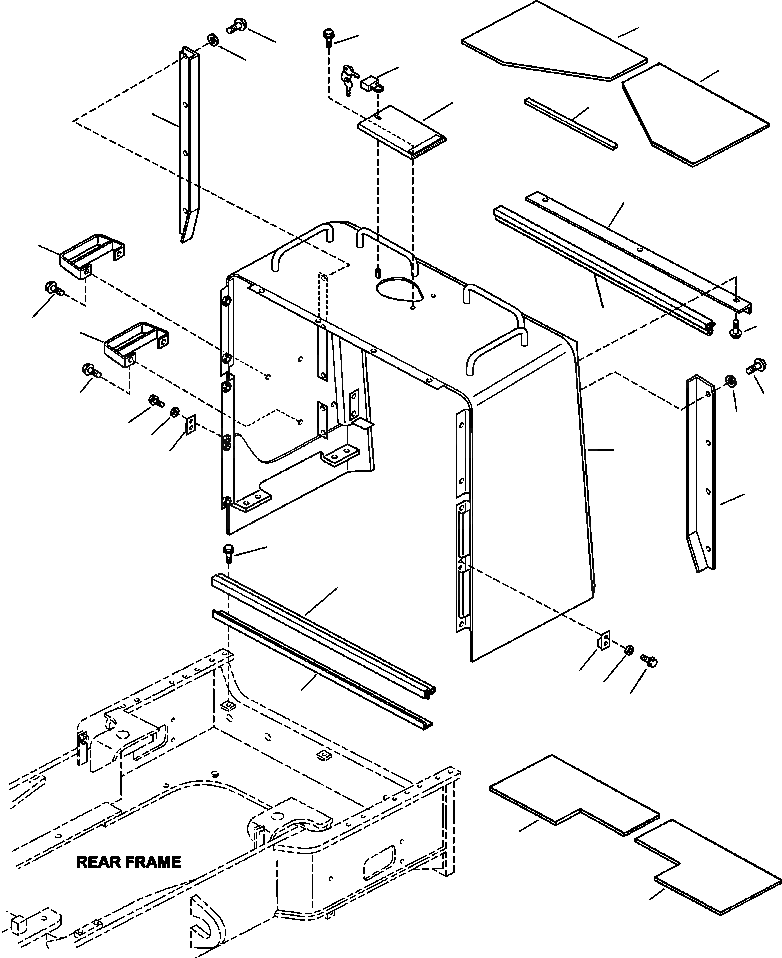 REAR FRAME