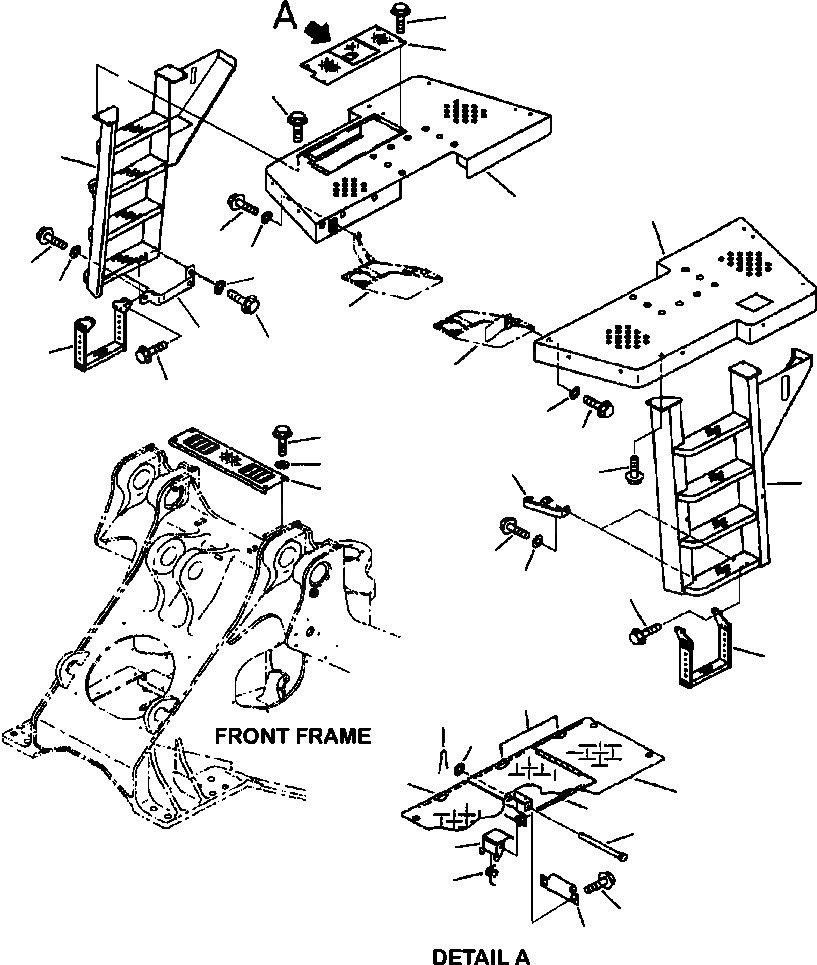 A

FRONT FRAME

DETAIL A