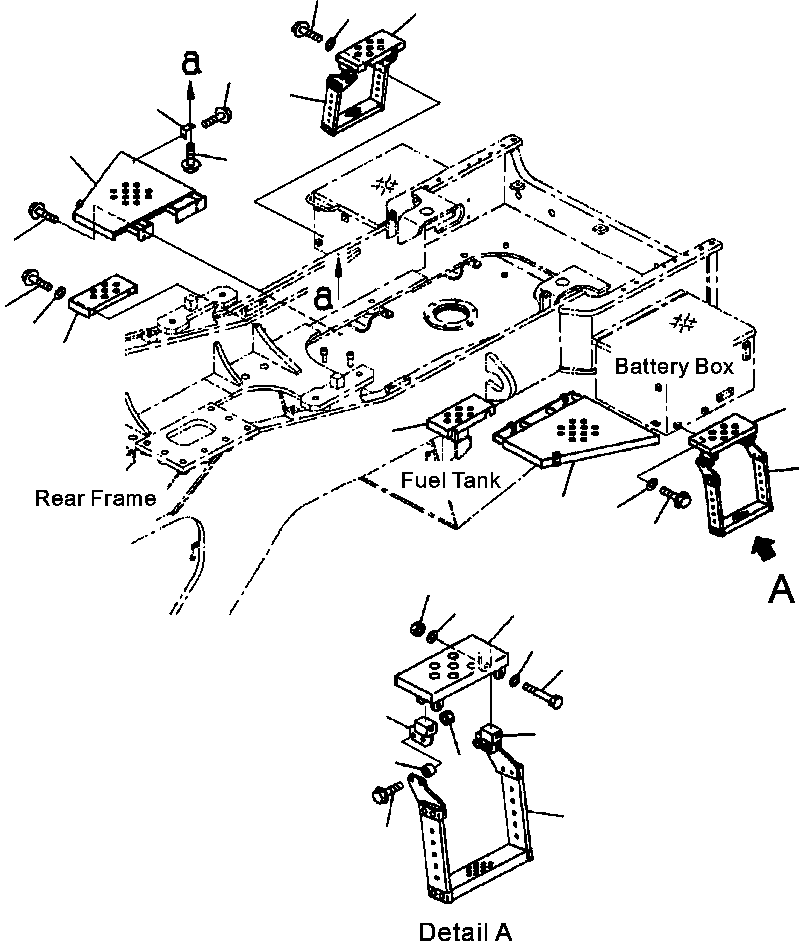 a

a

Battery Box

Fuel Tank

Rear Frame

A

Detail A