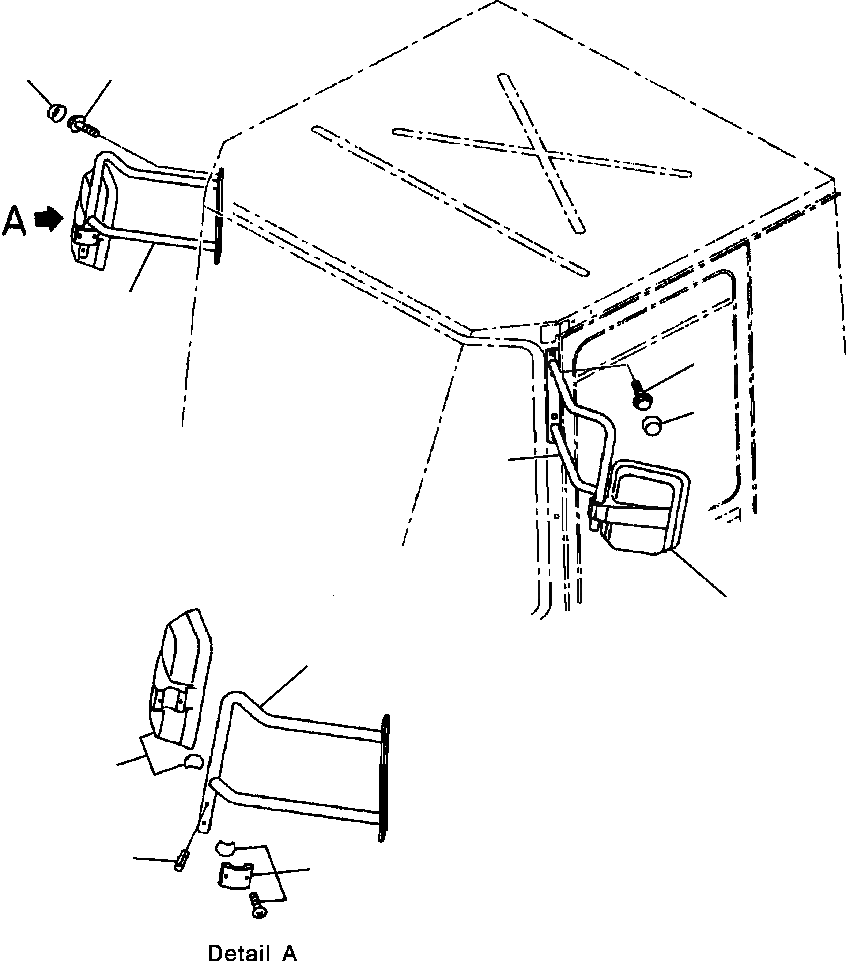 A

Detail A