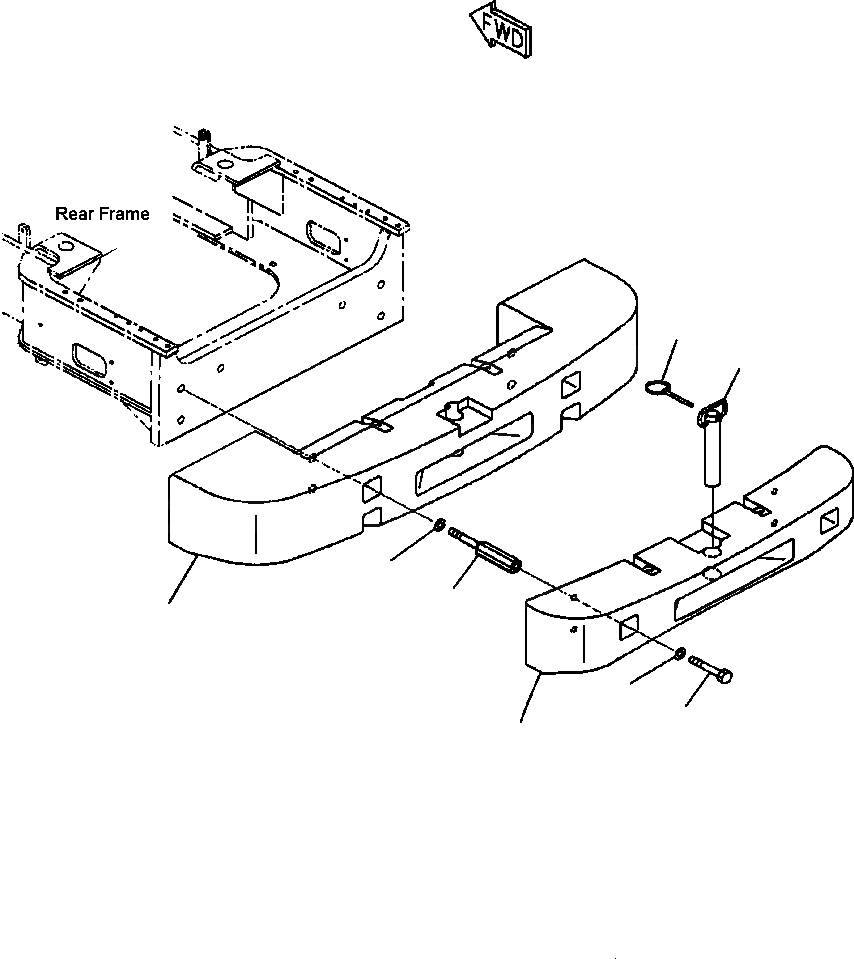 FWD

Rear Frame