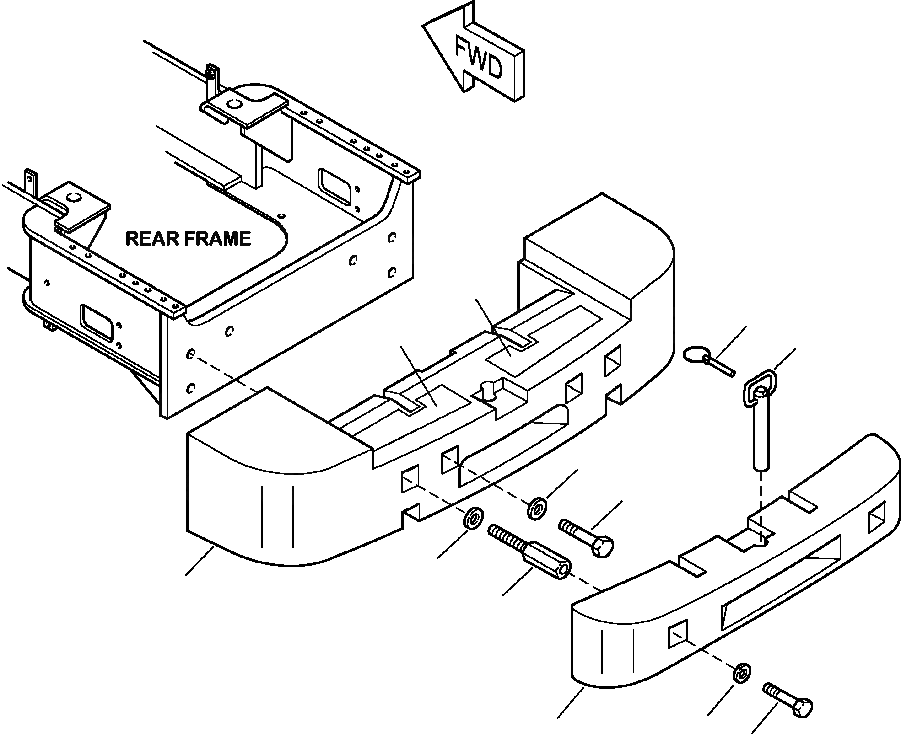 FWD

REAR FRAME