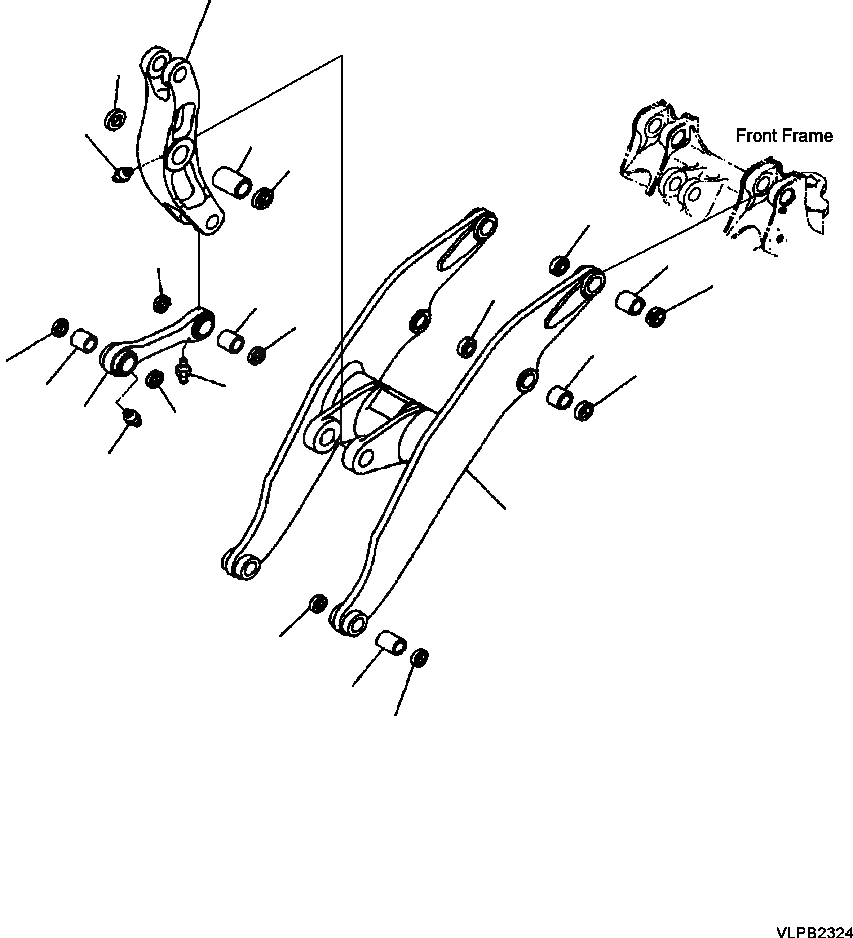 Front Frame

VLPB2324