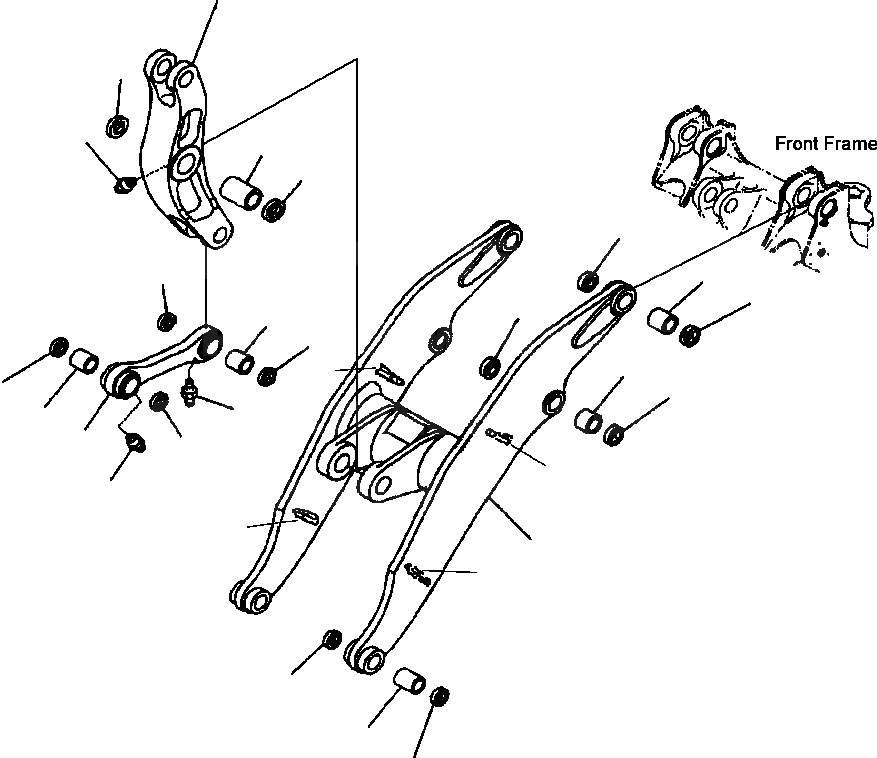 Front Frame