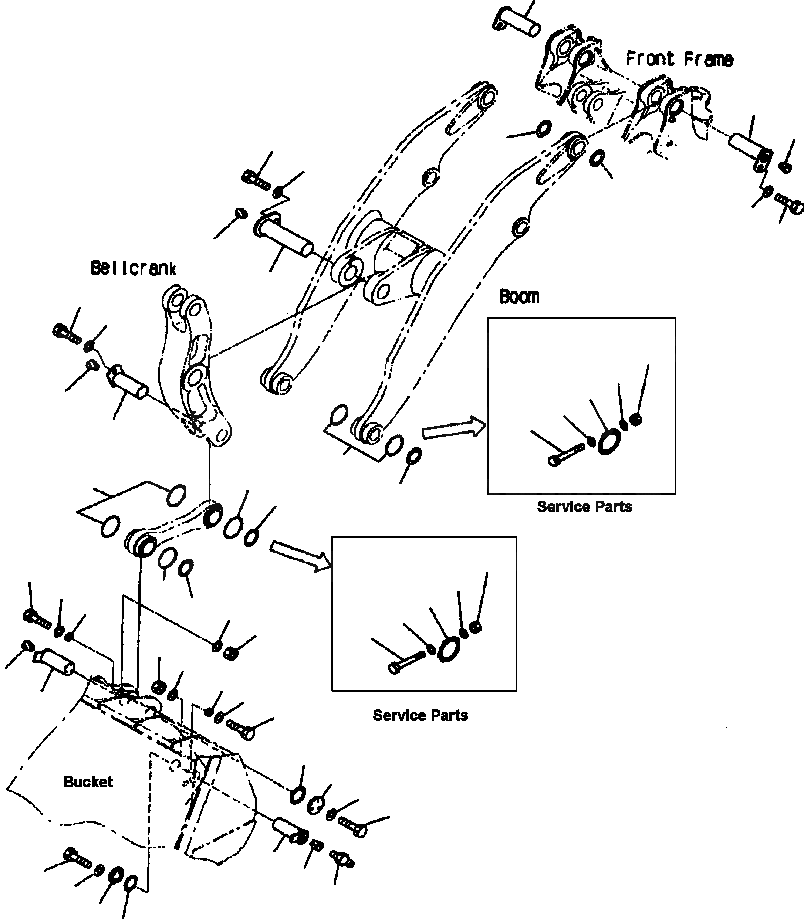 Front Frame

Bellcrank

Boom

Service Parts

Service Parts

Bucket