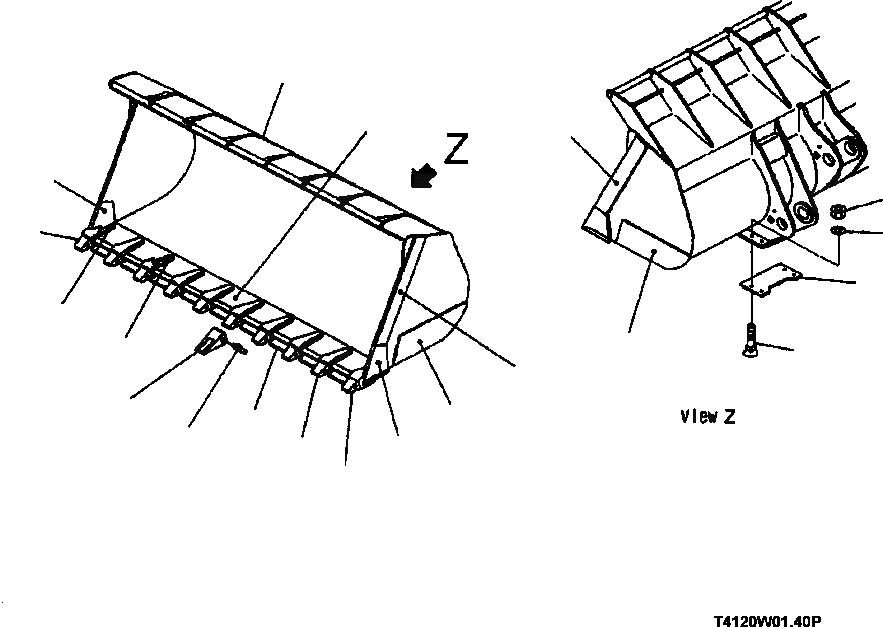 Z

View Z

T4120W01.40P