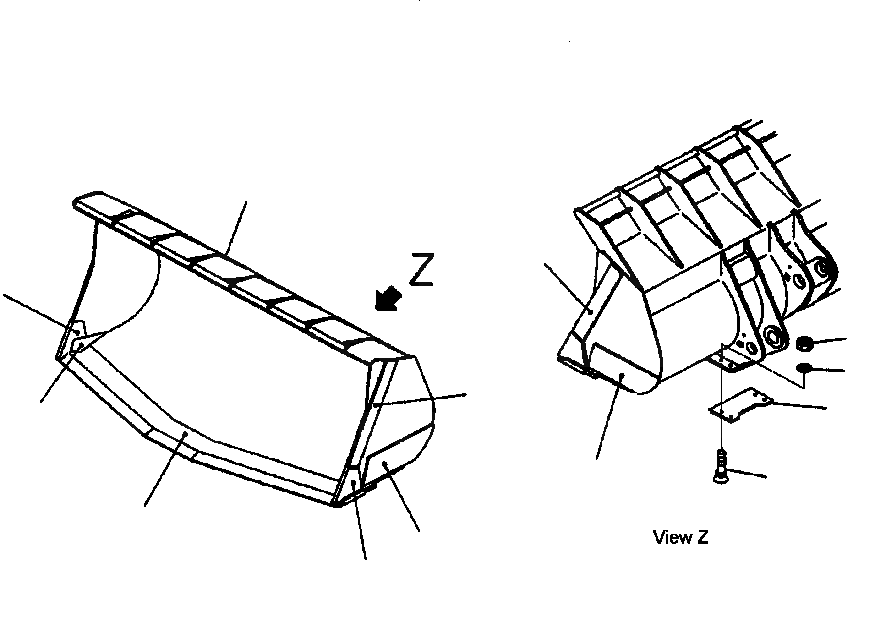 Z

View Z