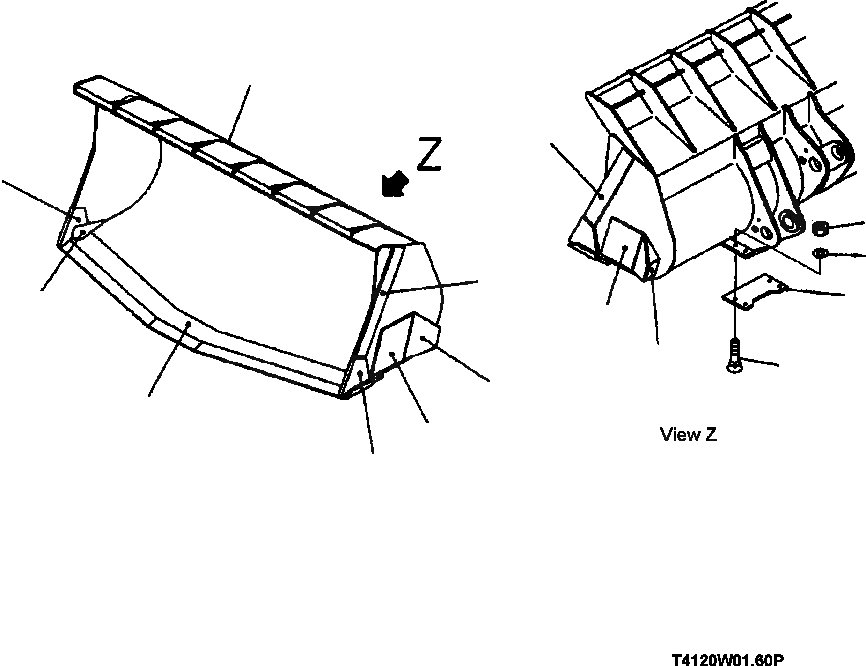 Z

View Z

T4120W01.60P