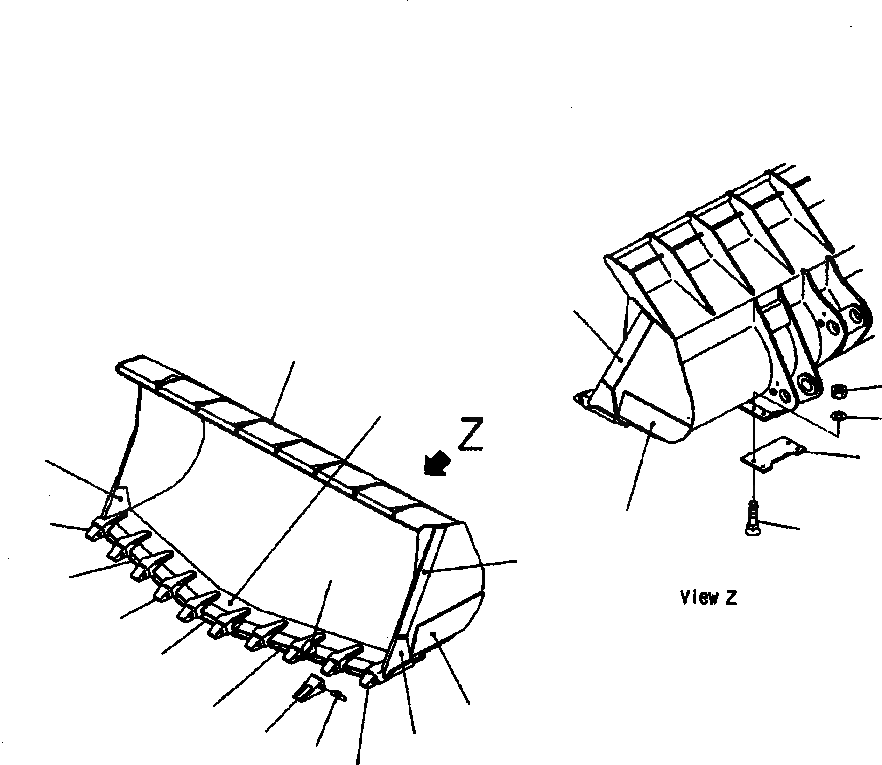 Z

View Z