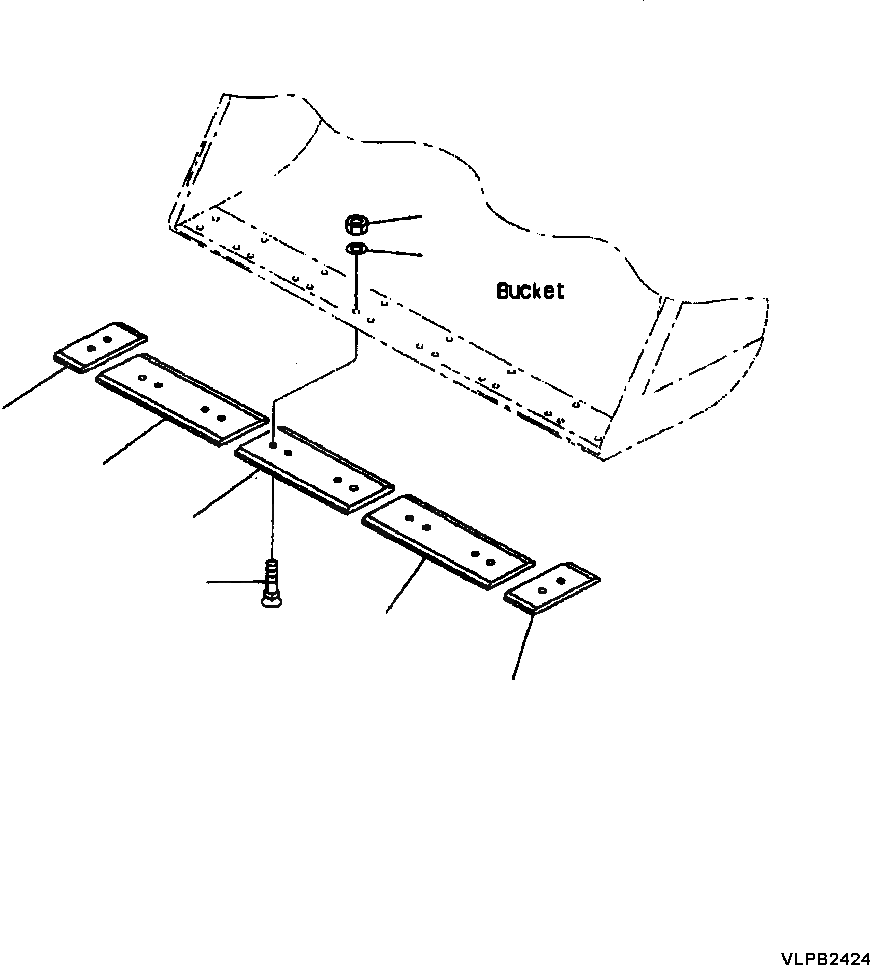 Bucket

VLPB2424