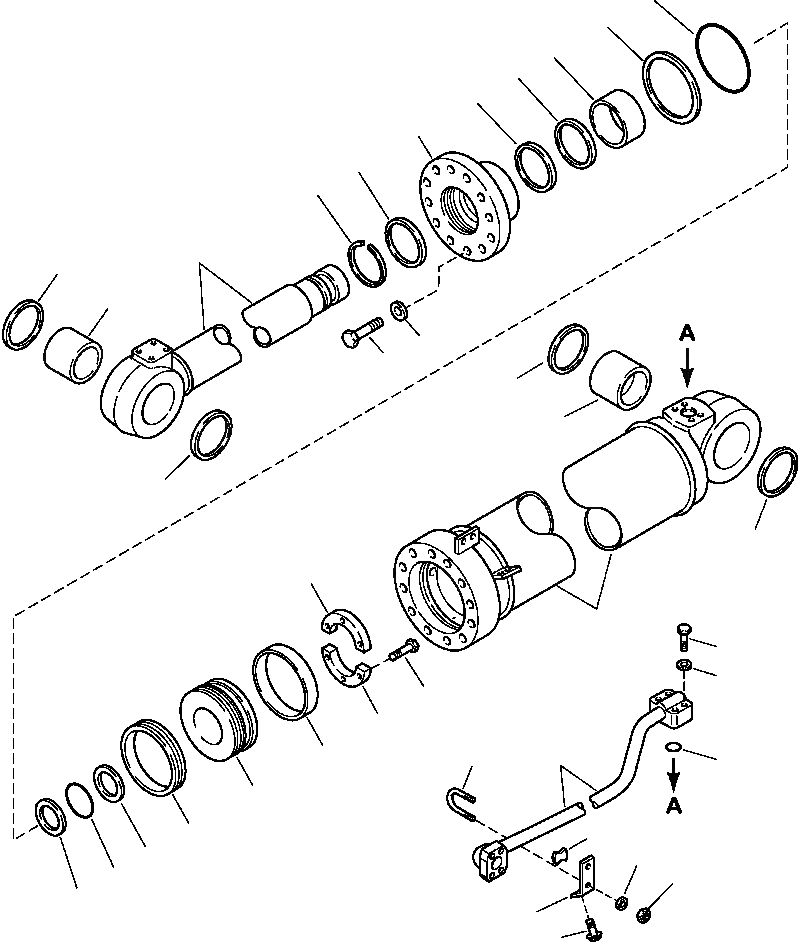 A

A