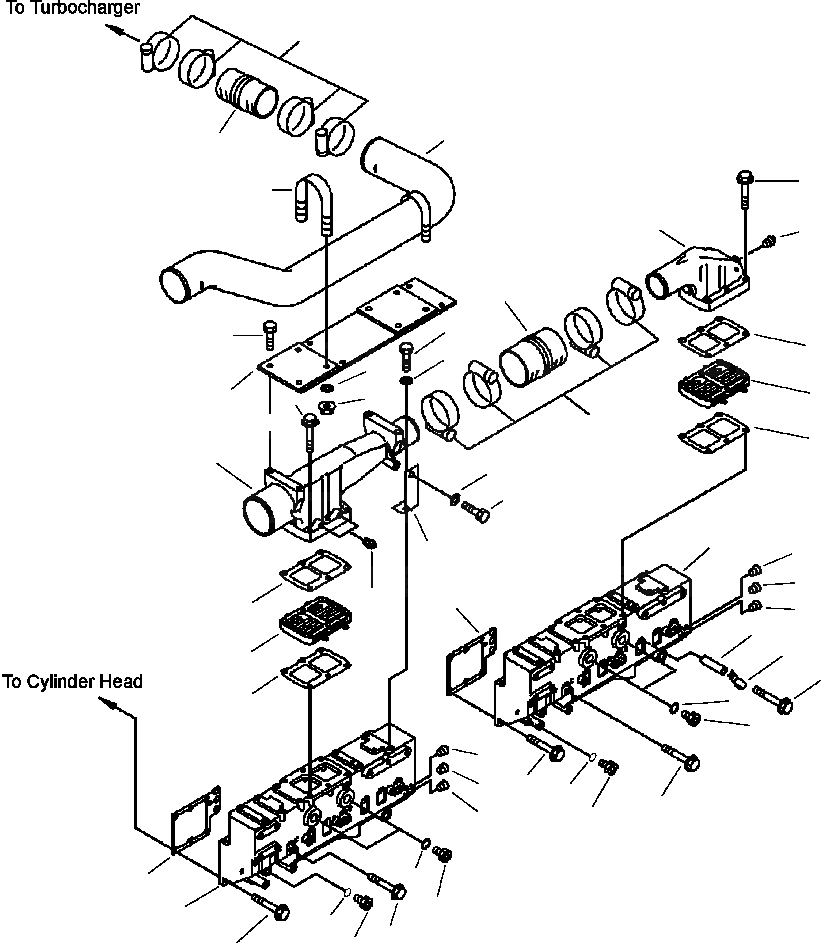 To Turbocharger

To Cylinder Head