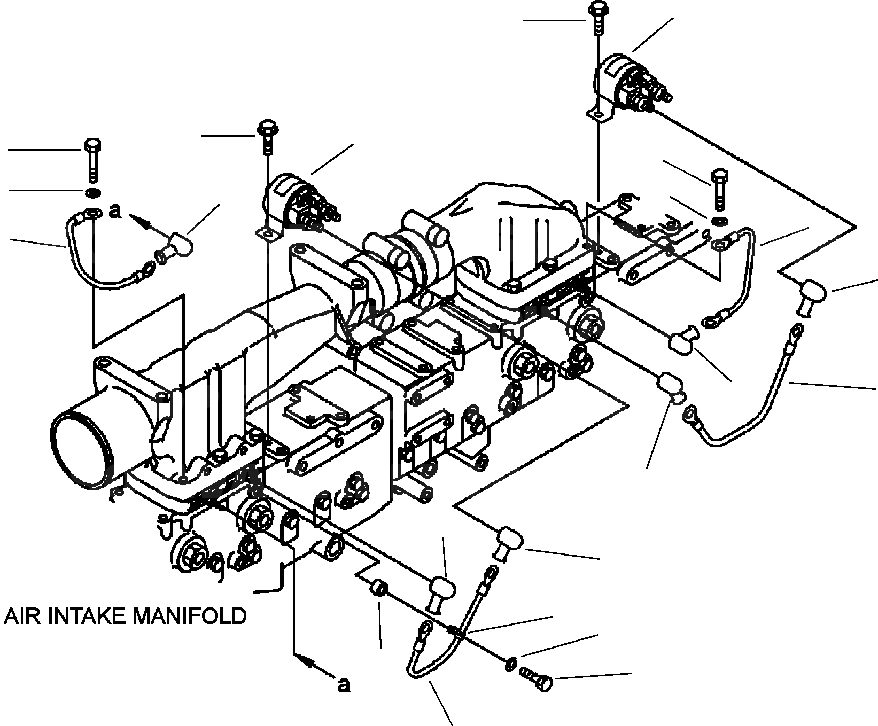 a

AIR INTAKE MANIFOLD

a