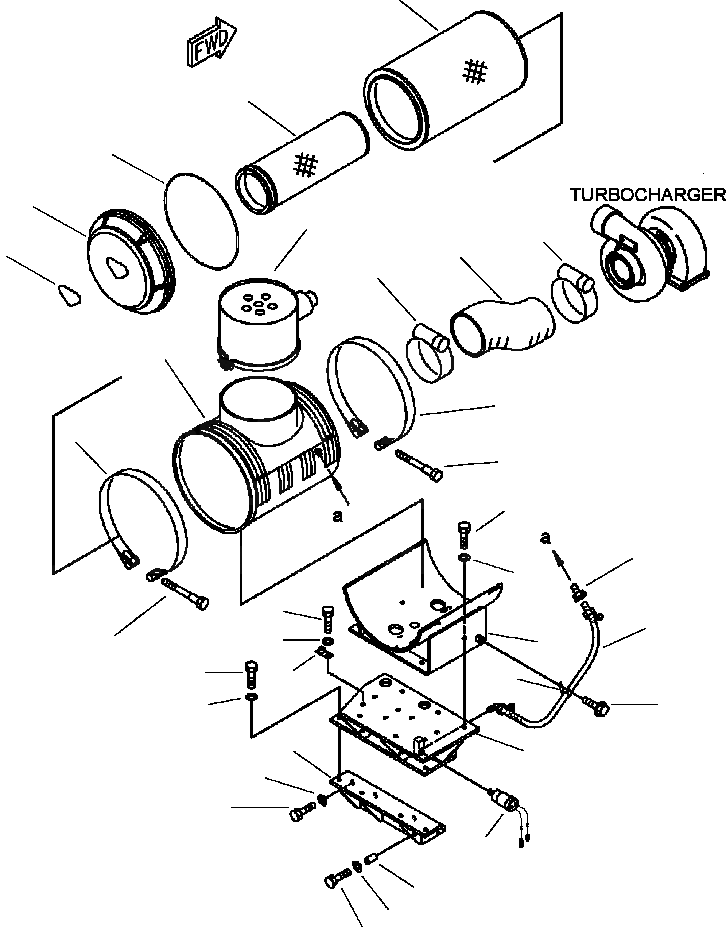 FWD

TURBOCHARGER

a

a