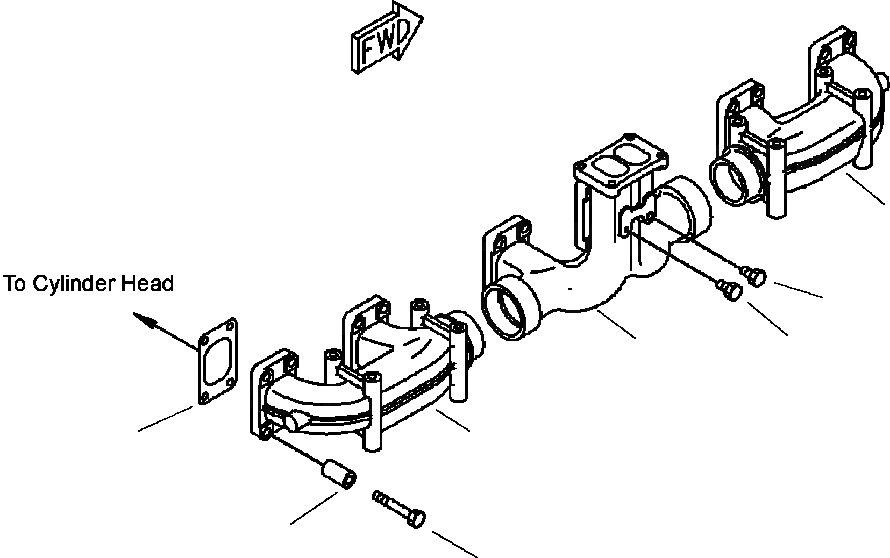 FWD

To Cylinder Head