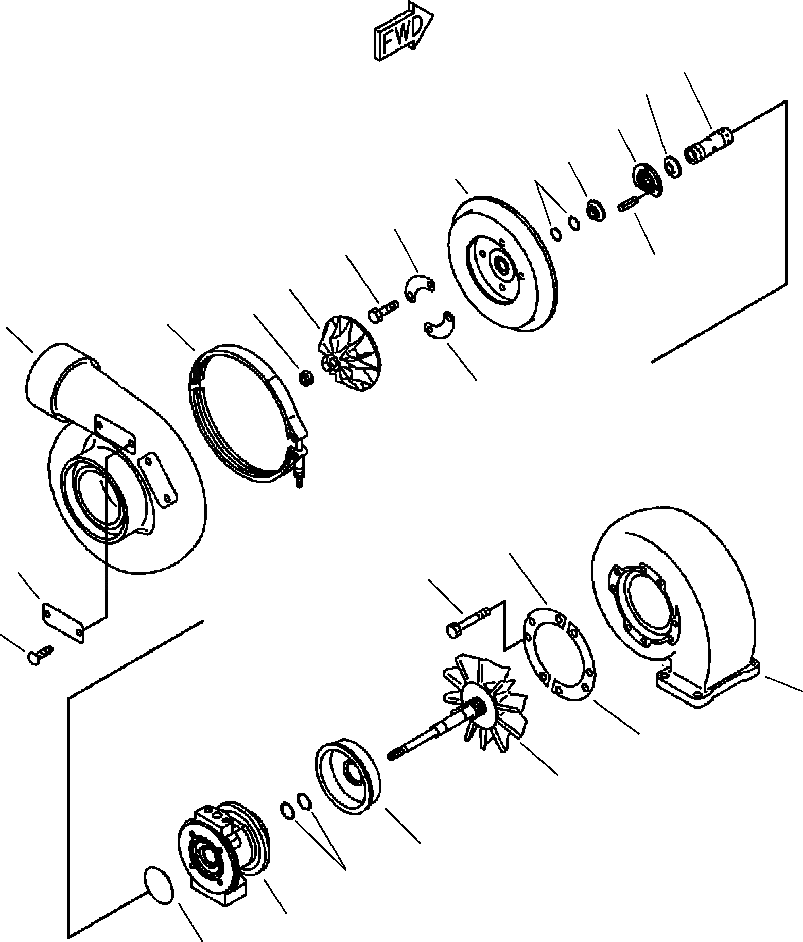 FWD