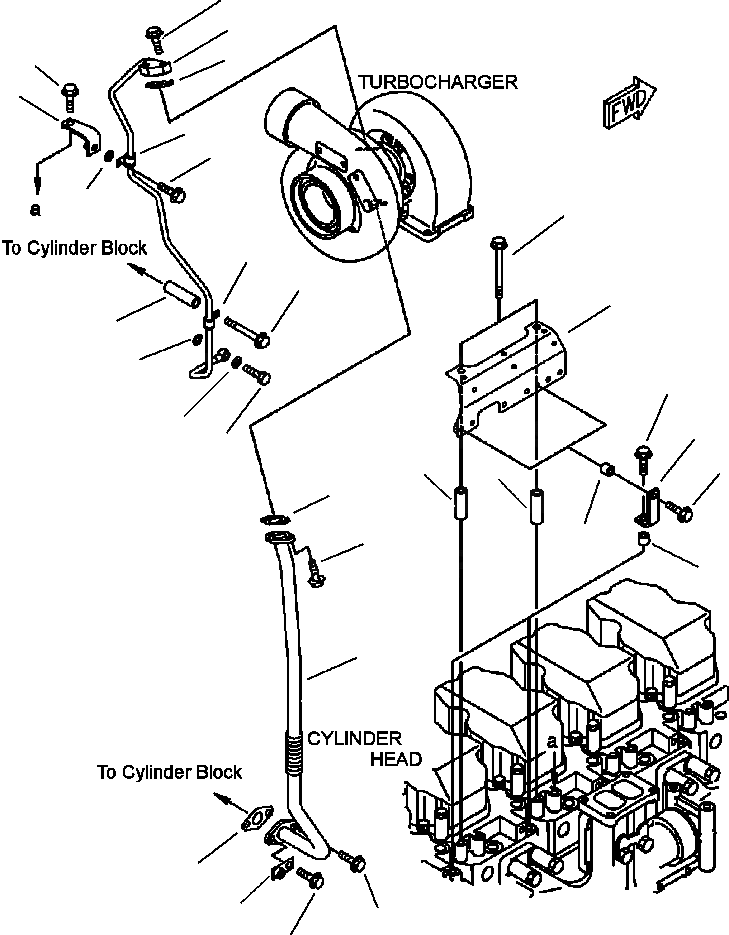 TURBOCHARGER

FWD

a

To Cylinder Block

CYLINDER
HEAD

a

To Cylinder Block