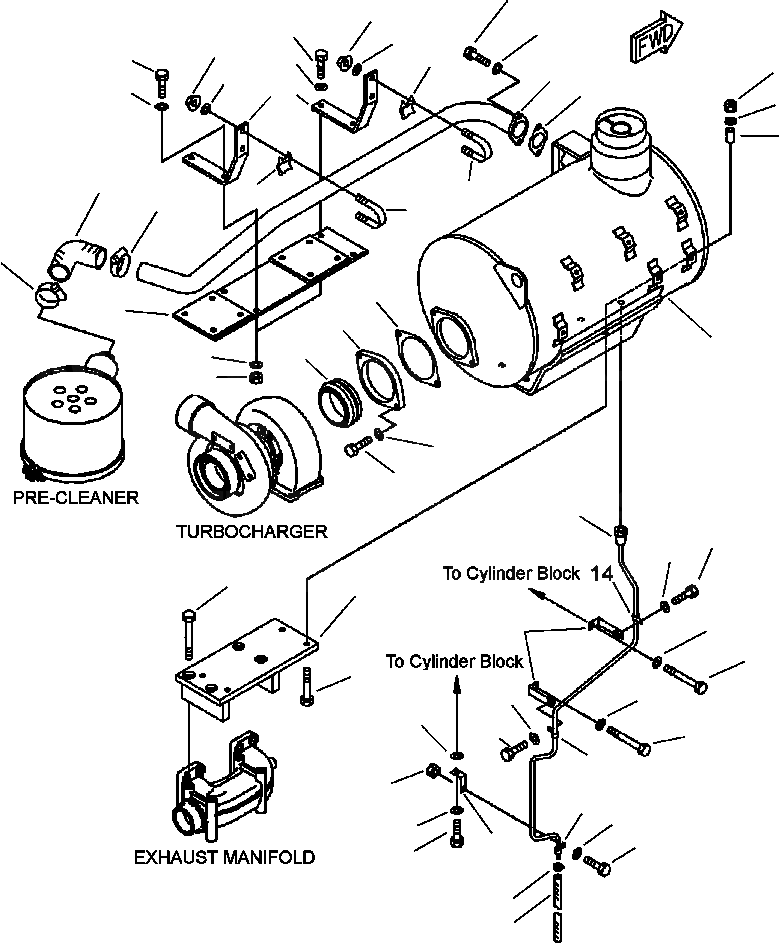 FWD

PRE-CLEANER

TURBOCHARGER

To Cylinder Block 14

To Cylinder Block

EXHAUST MANIFOLD