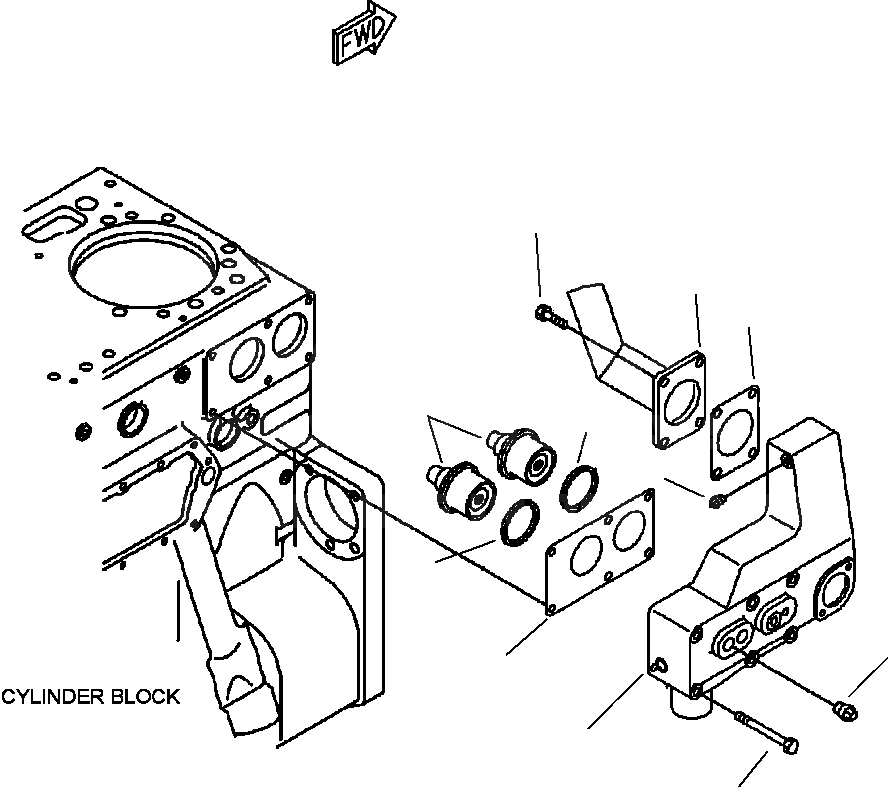 FWD

CYLINDER BLOCK