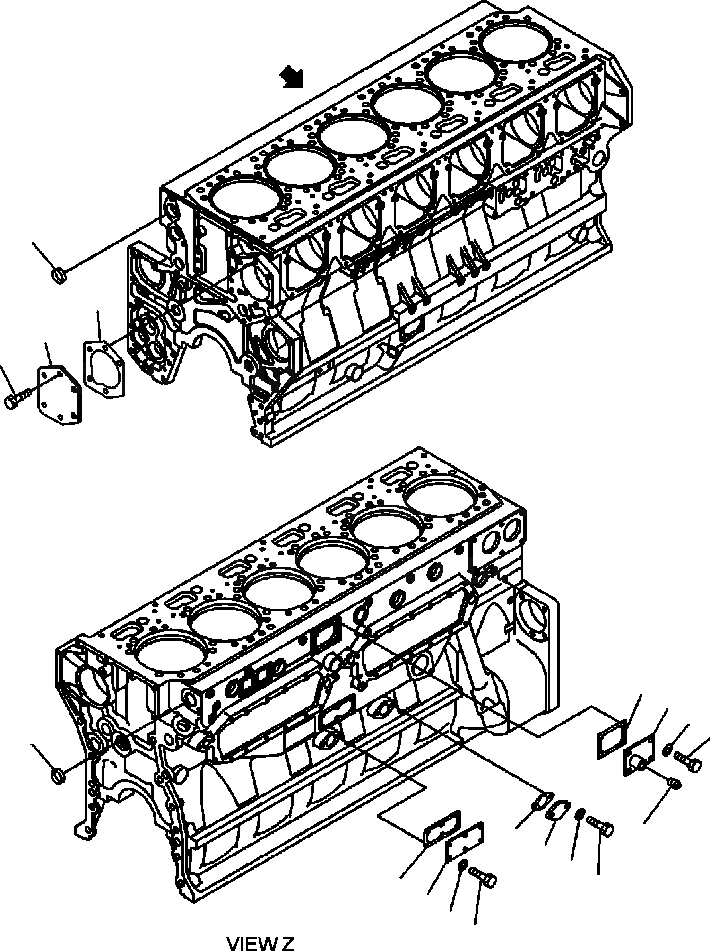 VIEW Z