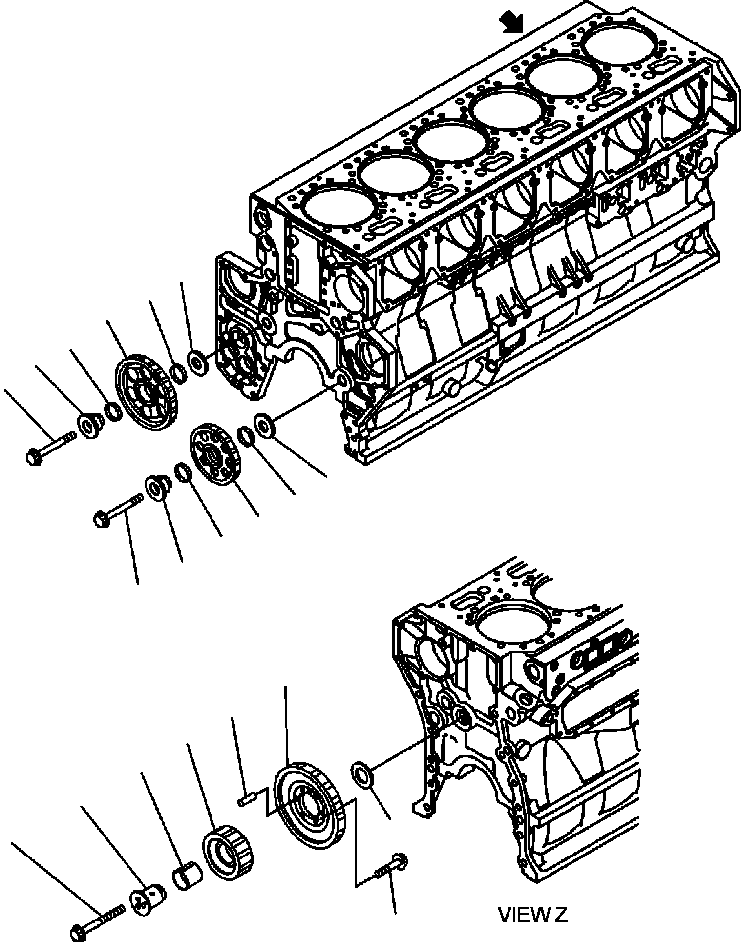 VIEW Z