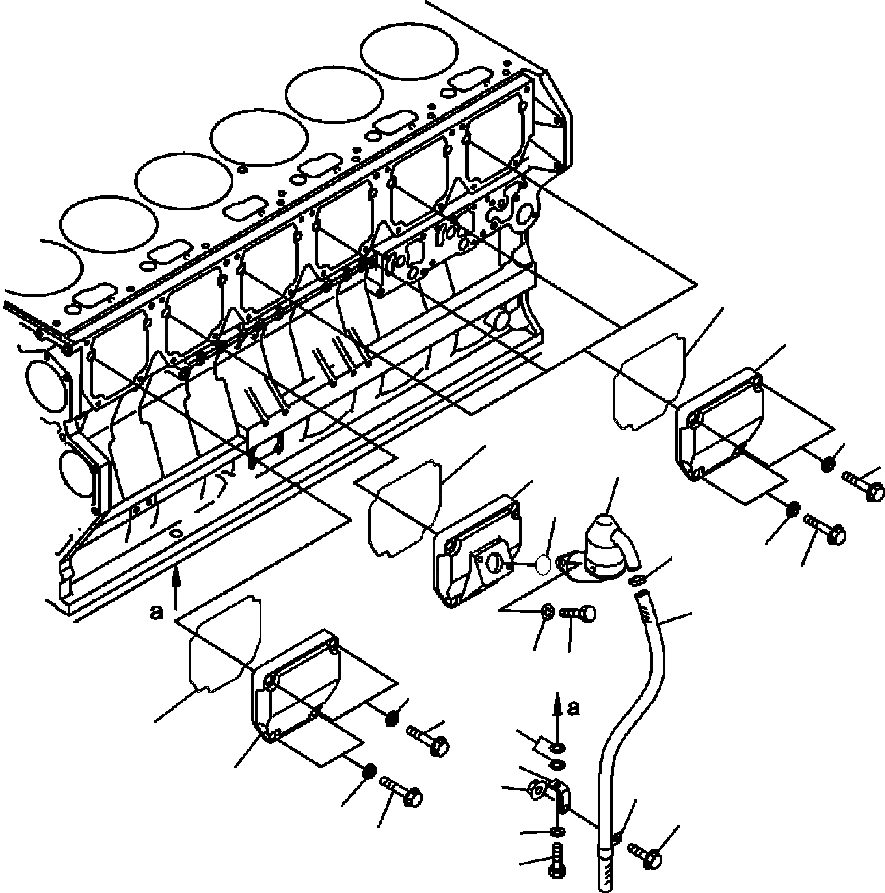 a

a