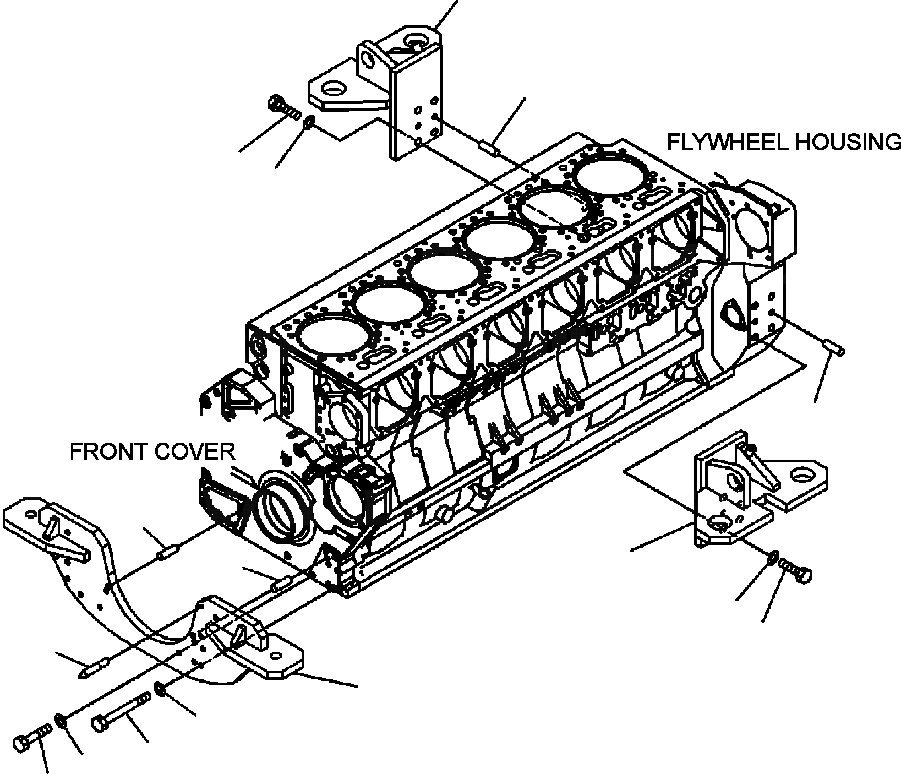 FLYWHEEL HOUSING

FRONT COVER