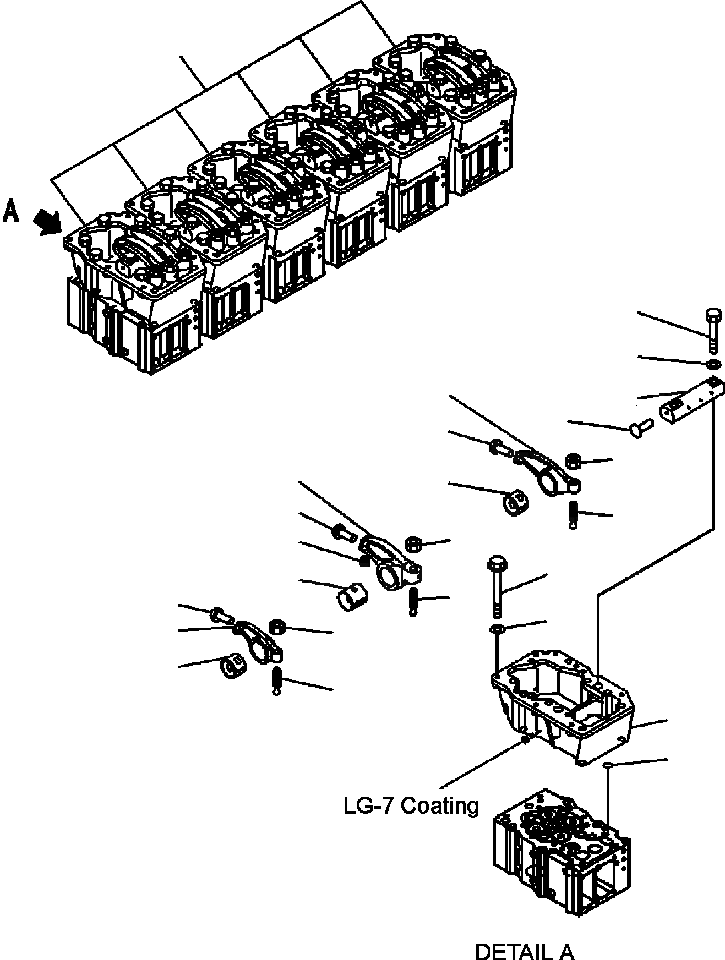 A

LG-7 Coating

DETAIL A