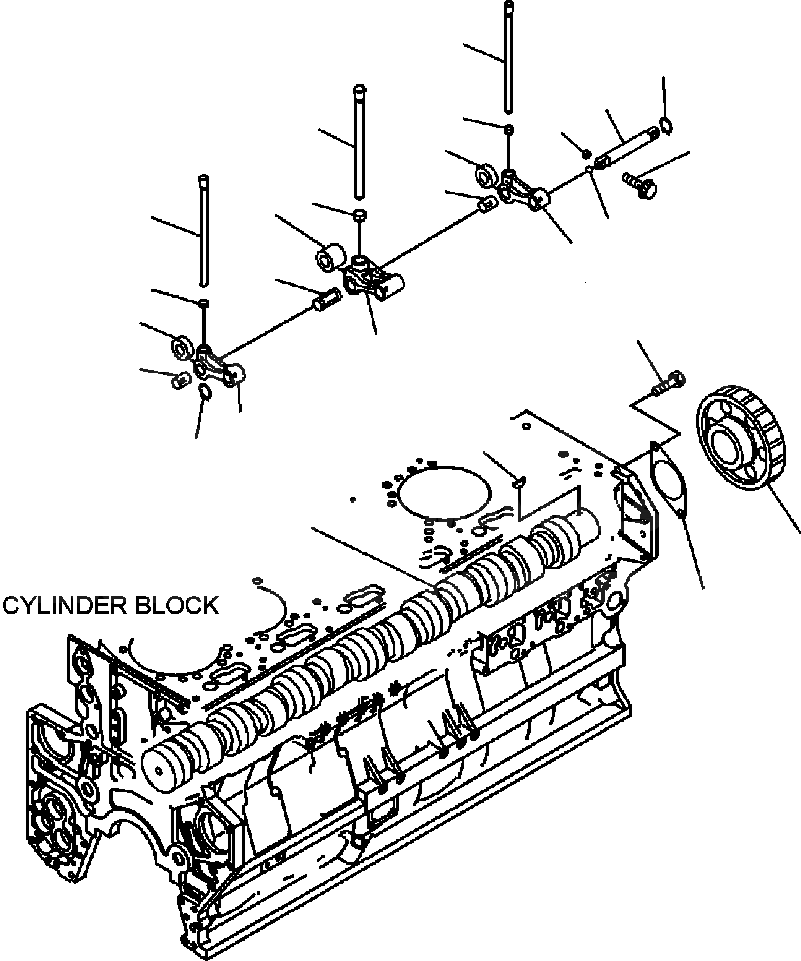 CYLINDER BLOCK