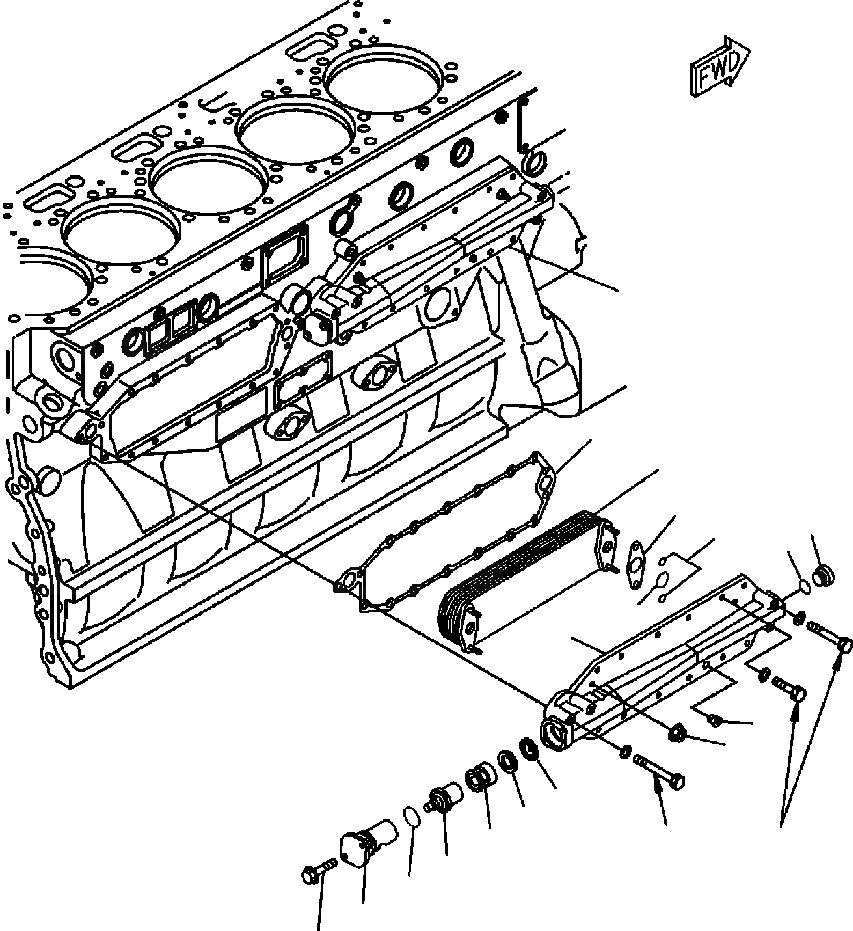 FWD