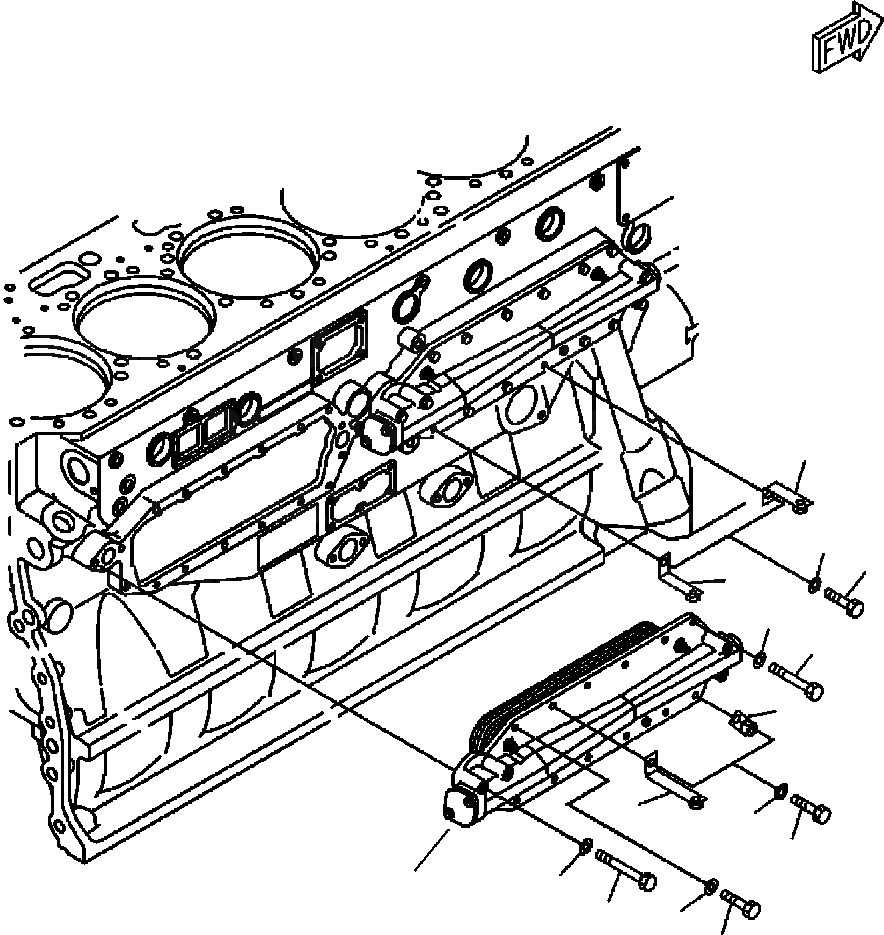 FWD