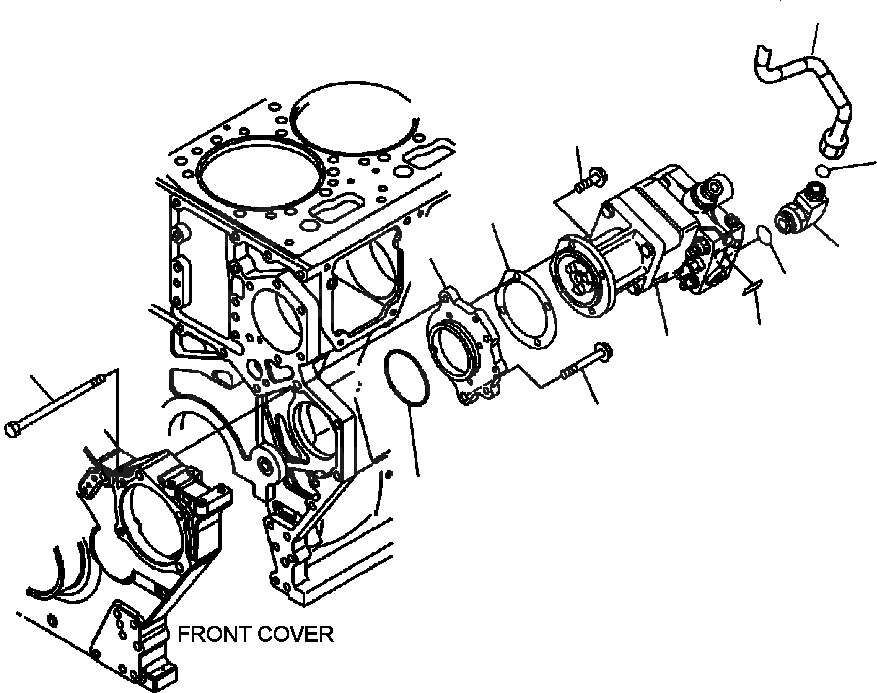 FRONT COVER