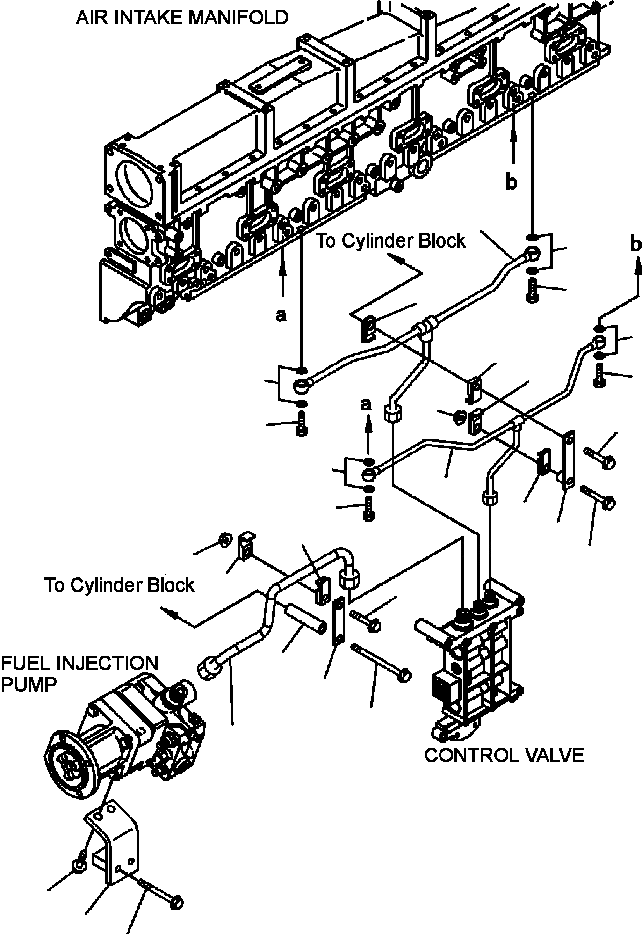 AIR INTAKE MANIFOLD

b

To Cylinder Block

b

a

a

To Cylinder Block

FUEL INJECTION PUMP

CONTROL VALVE