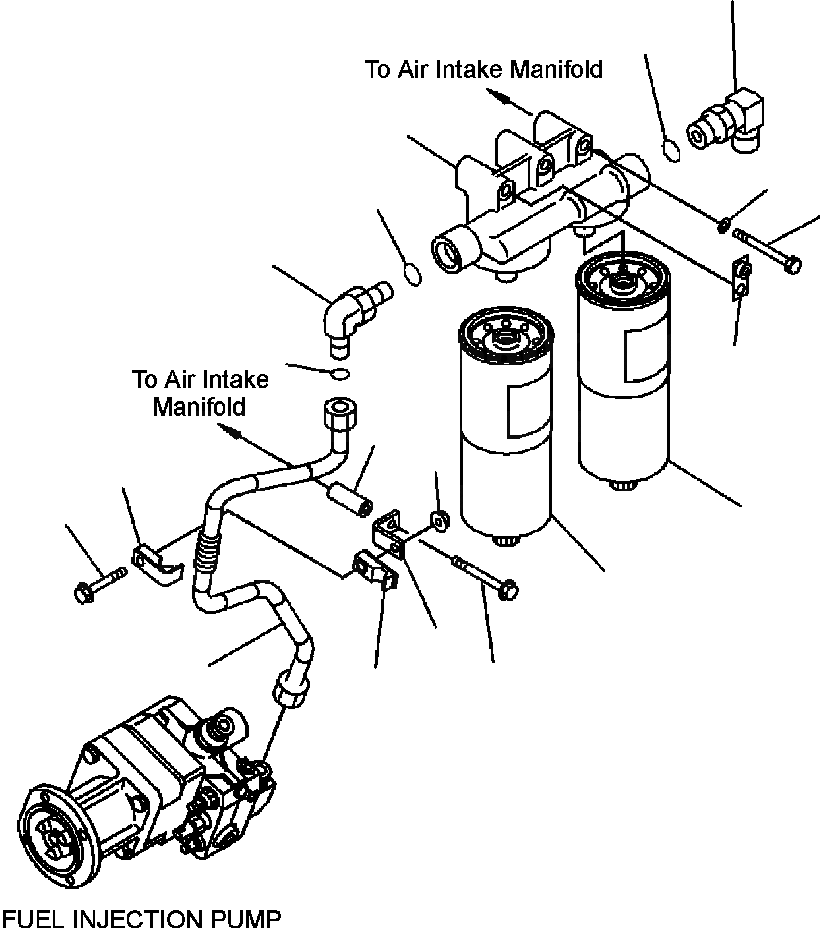 To Air Intake Manifold

To Air Intake Manifold

FUEL INJECTION PUMP