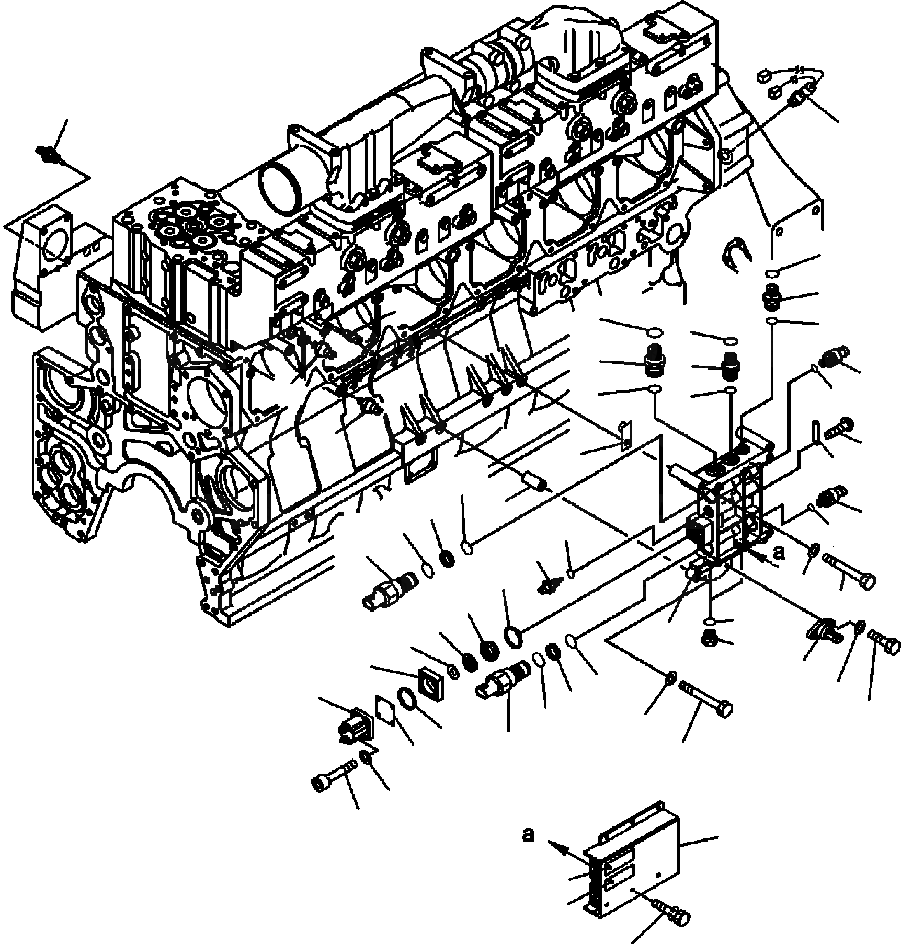 a

a