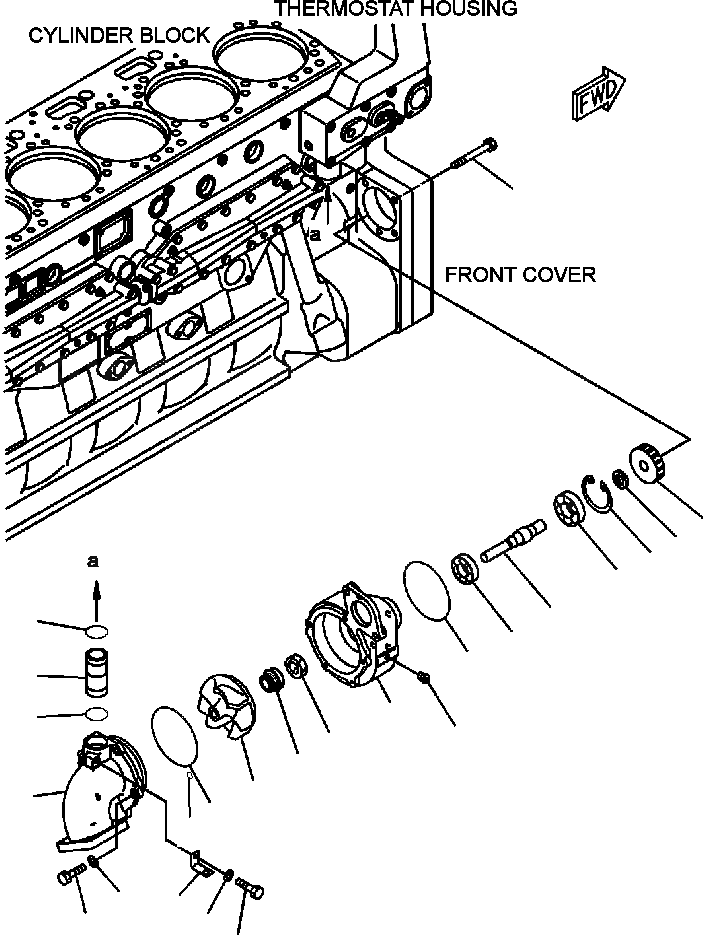 THERMOSTAT HOUSING

CYLINDER BLOCK

FWD

a

FRONT COVER

a