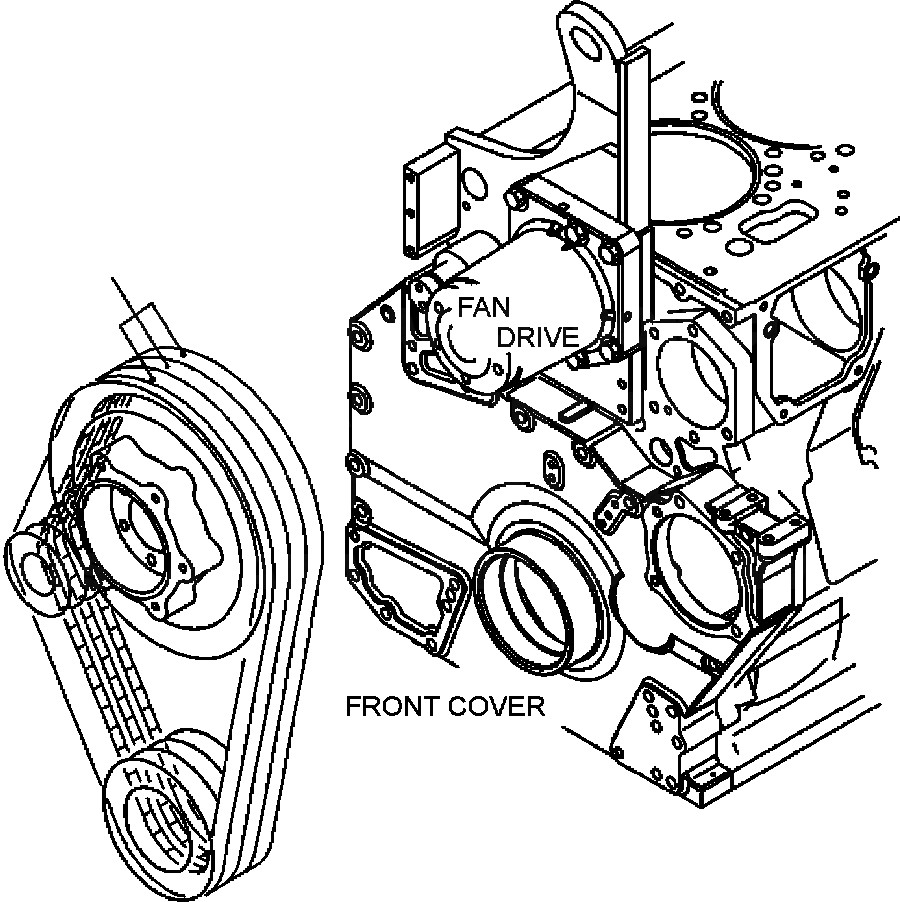 FAN
DRIVE

FRONT COVER