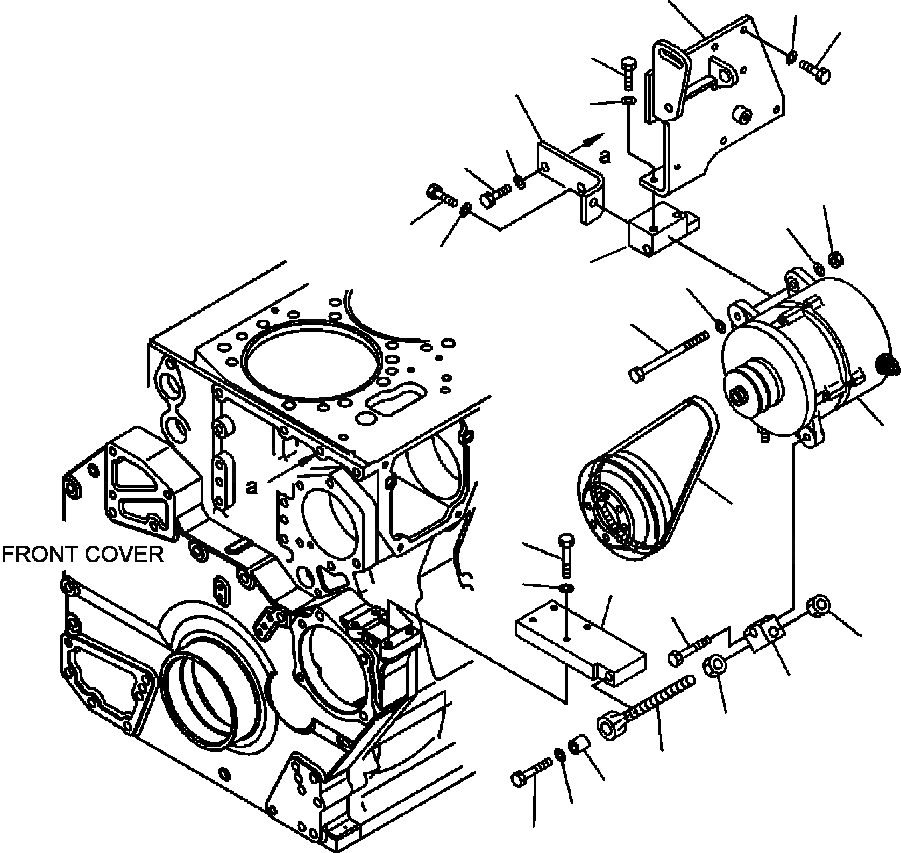 a

a

FRONT COVER