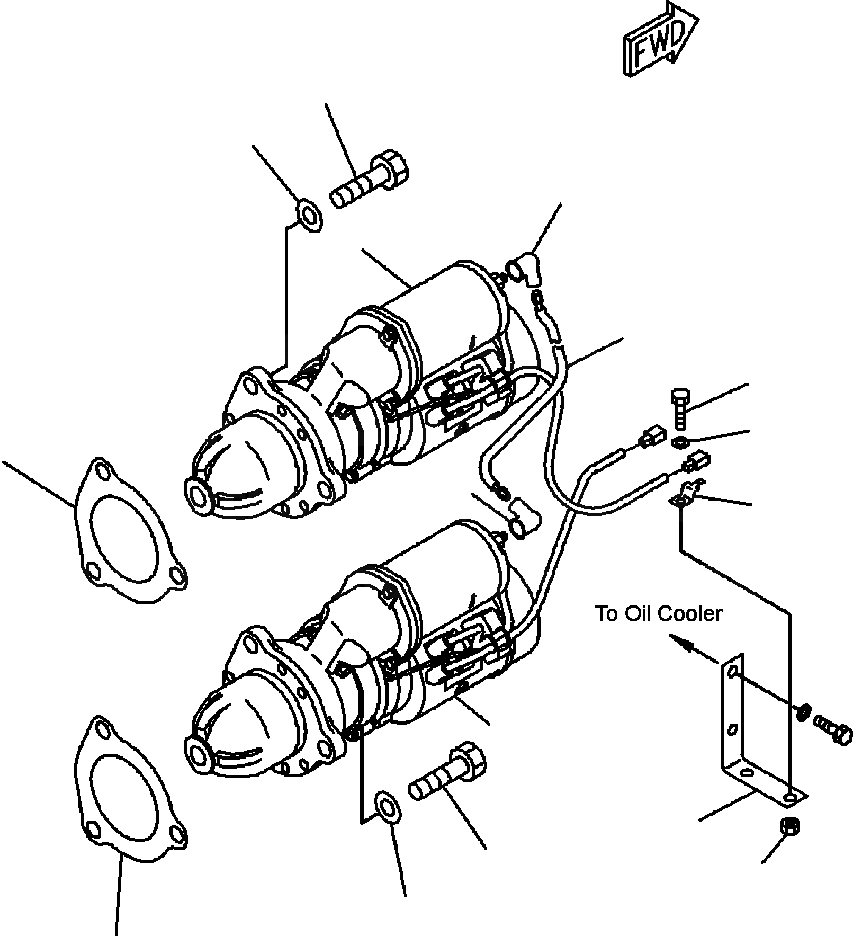 FWD

To Oil Cooler