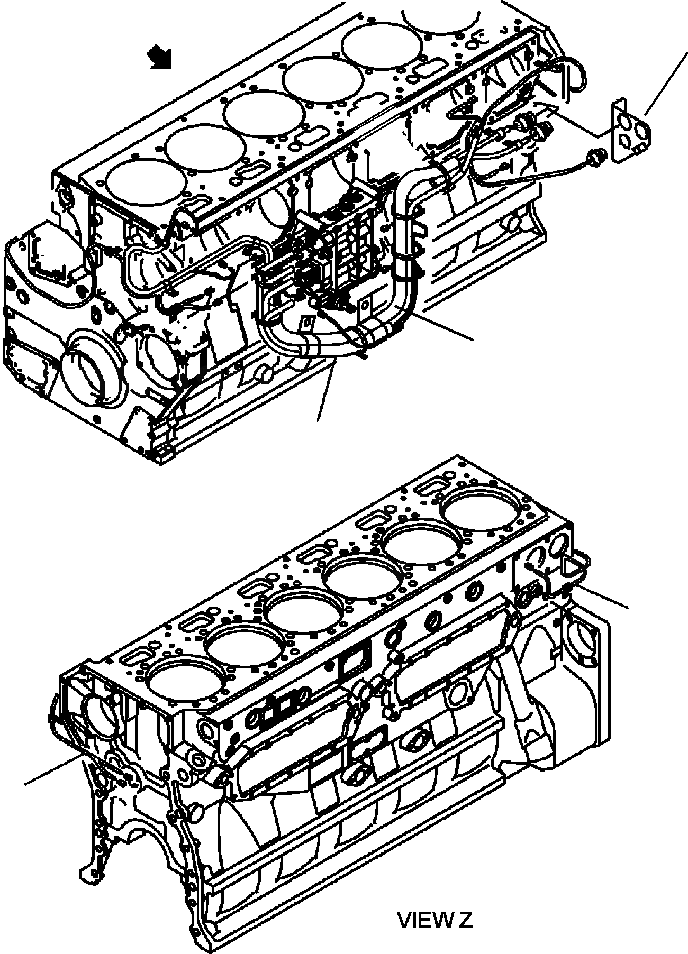 VIEW Z