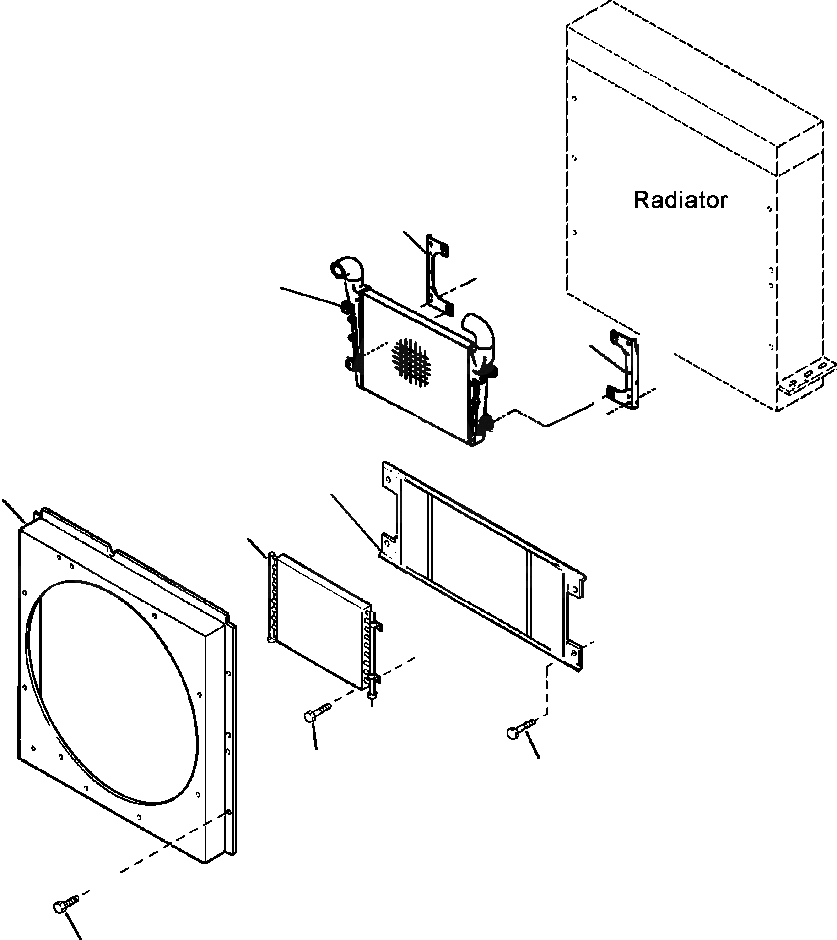 Radiator