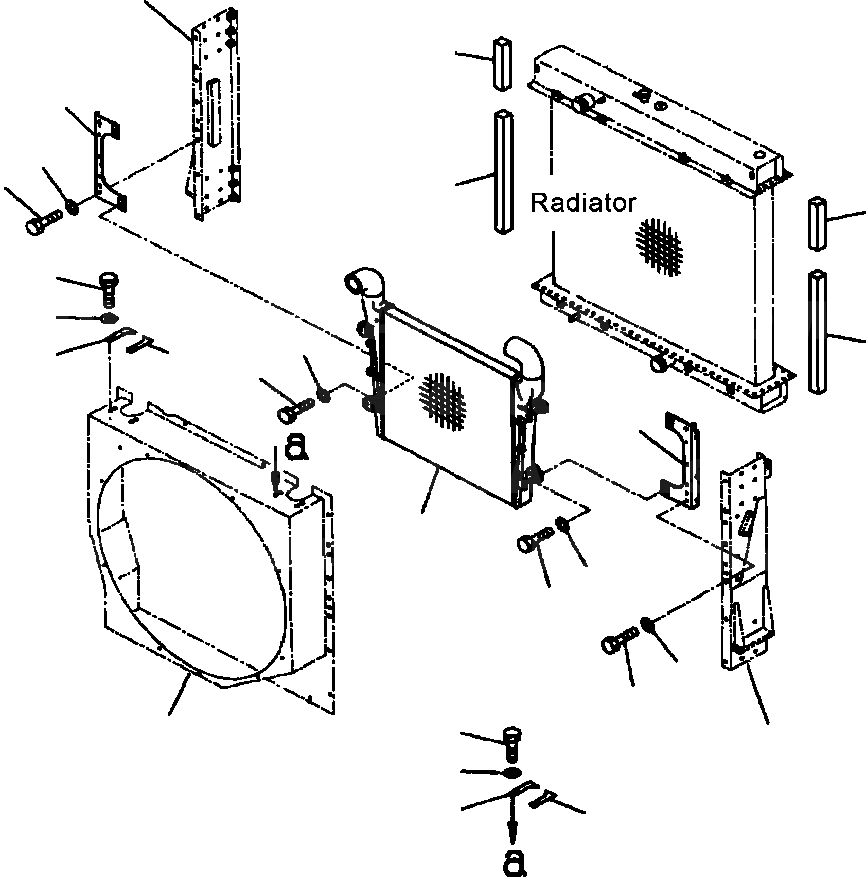 Radiator

a

a