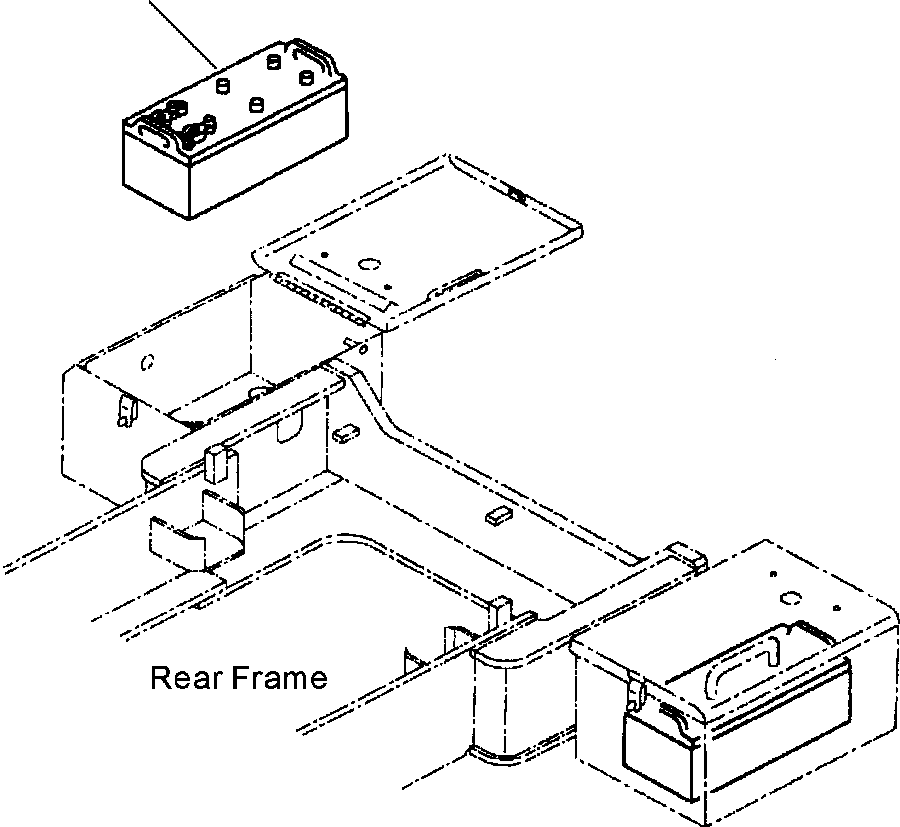 Rear Frame