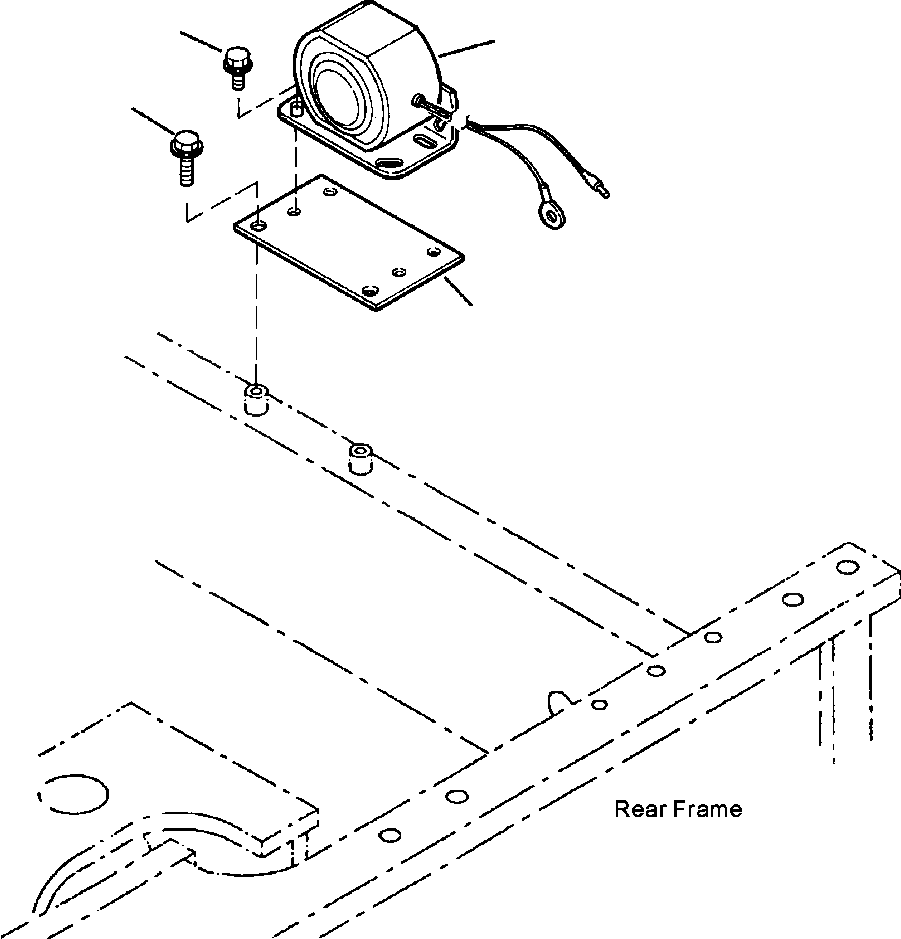 Rear Frame