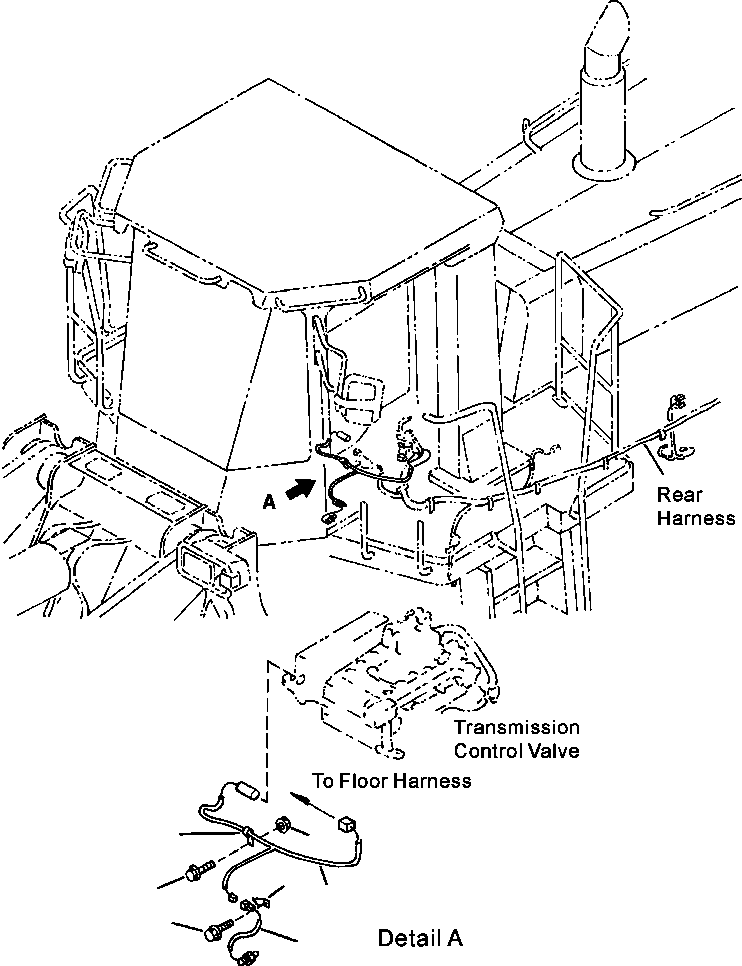 A

Rear Harness

Transmission Control Valve

To Floor Harness

Detail A